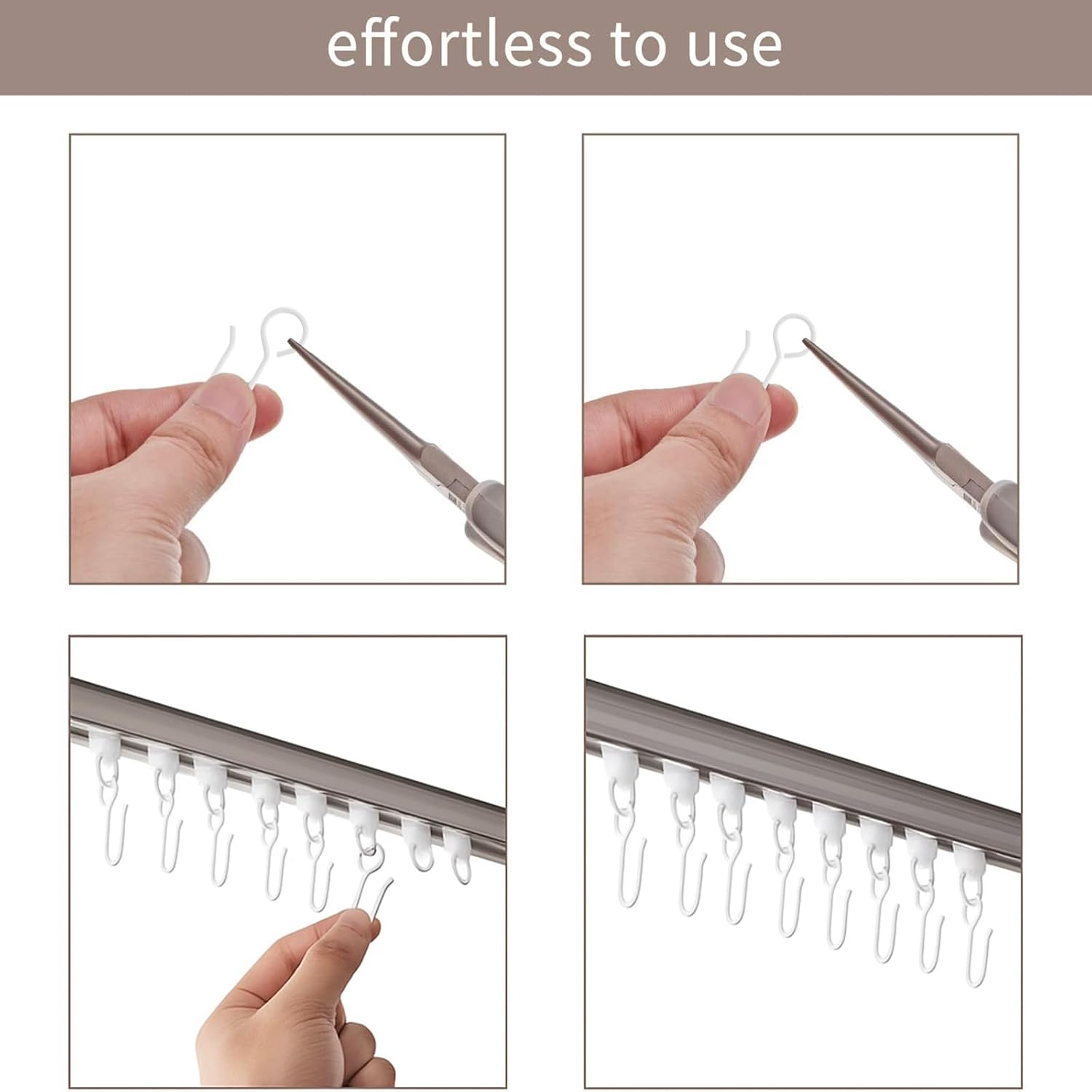 effortless to use