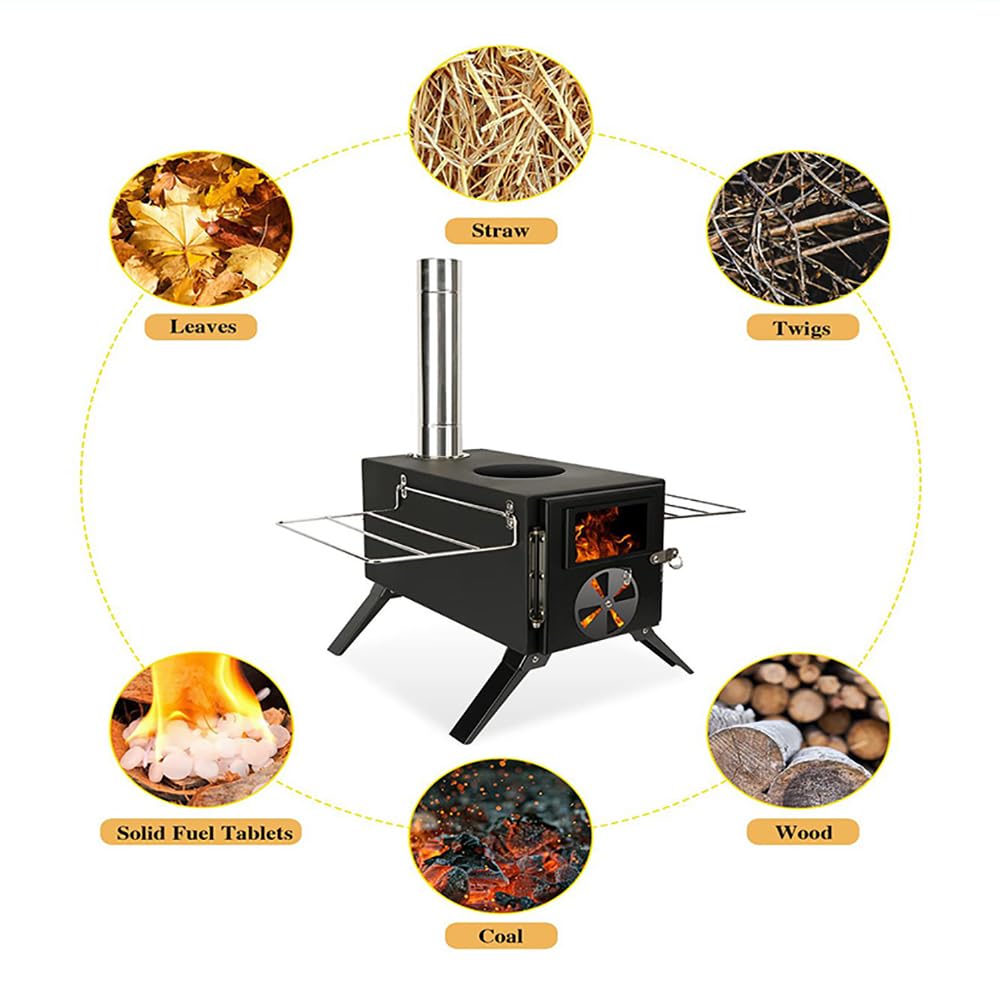 Straw

Leaves

Twigs

Solid Fuel Tablets

Wood

Coal