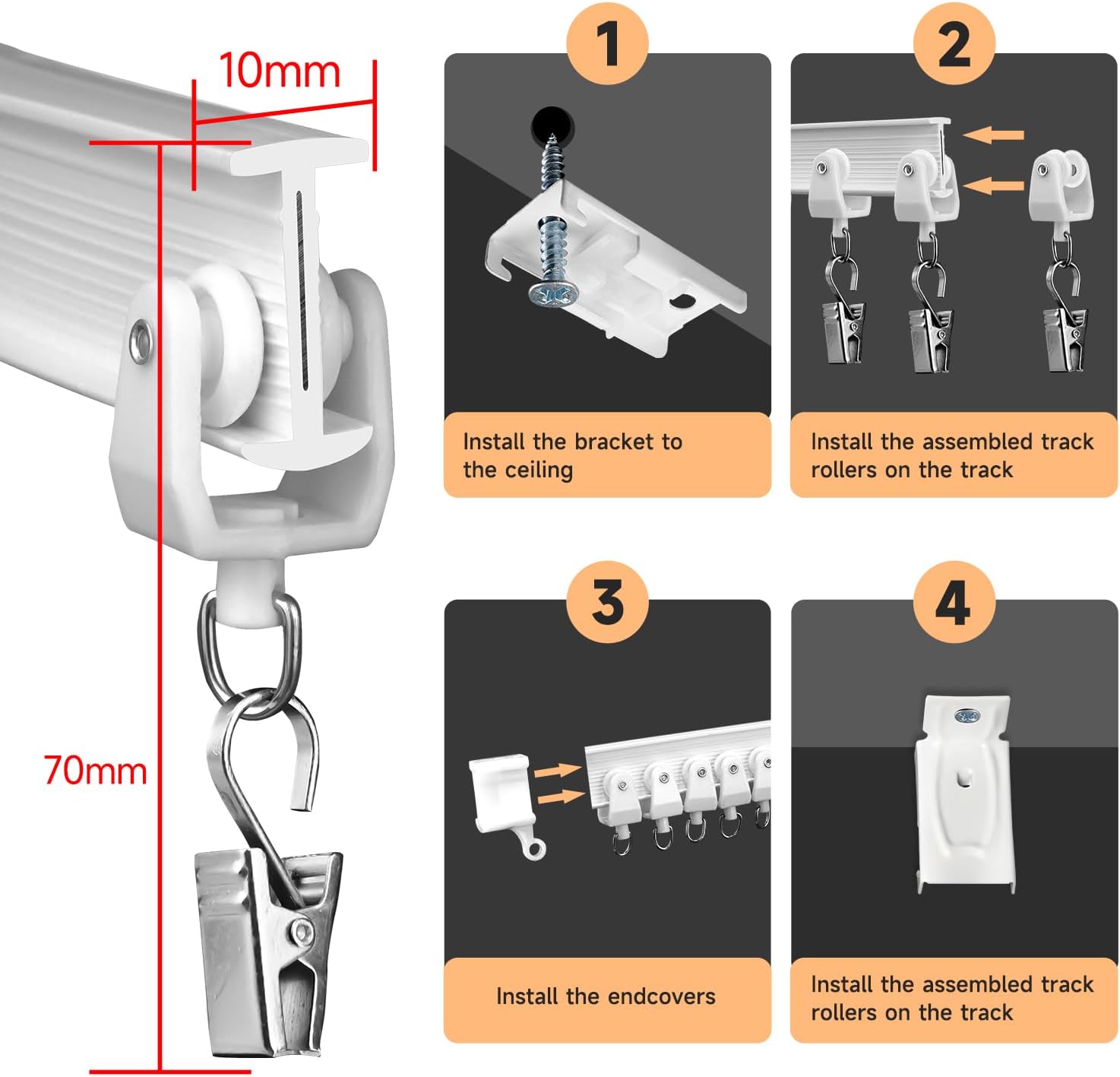 10mm

70mm

1

Install the bracket to the ceiling

2

Install the assembled track rollers on the track

3

Install the endcovers

4

Install the assembled track rollers on the track