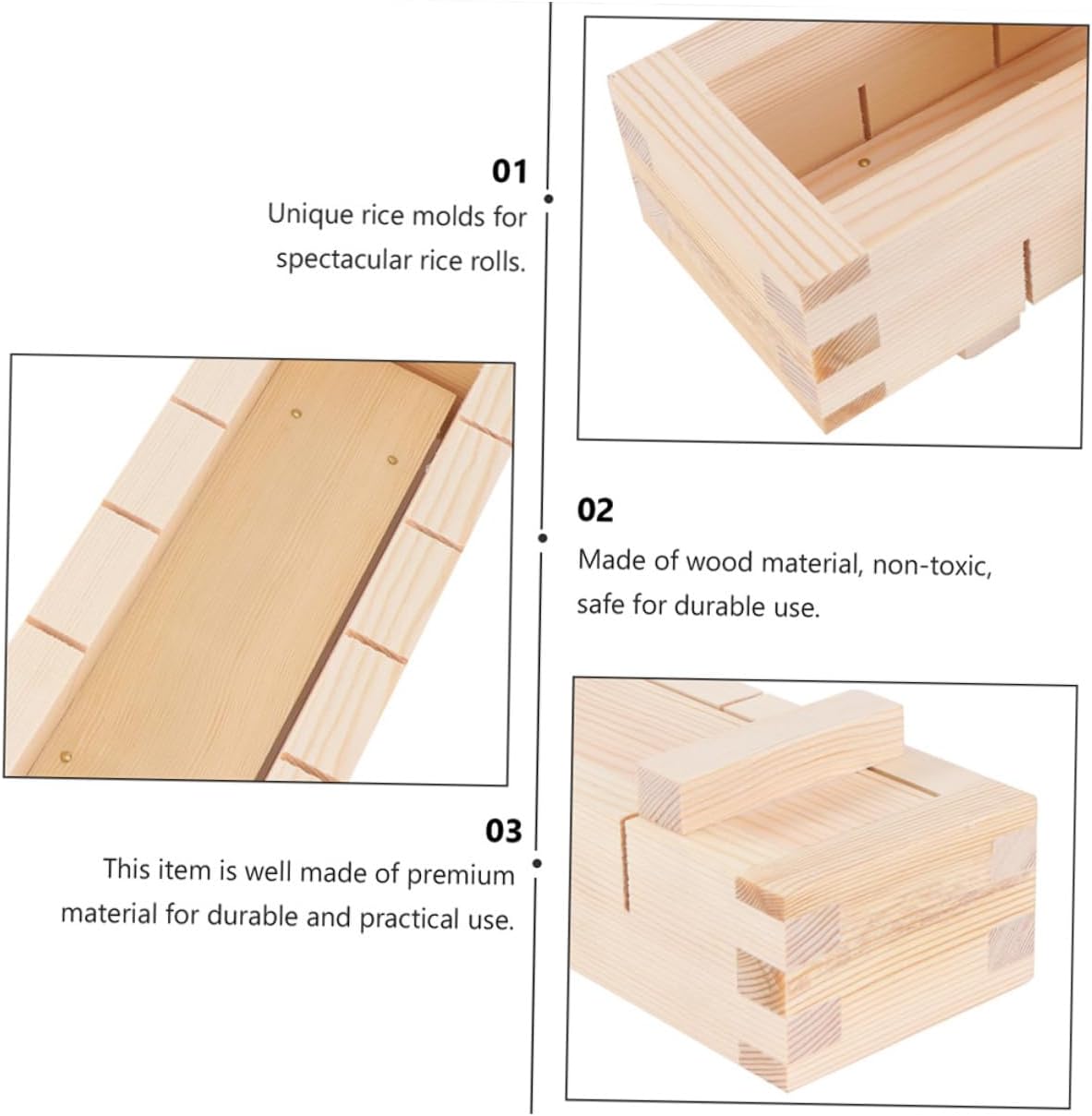 01
Unique rice molds for spectacular rice rolls.

02
Made of wood material, non-toxic, safe for durable use.

03
This item is well made of premium material for durable and practical use.