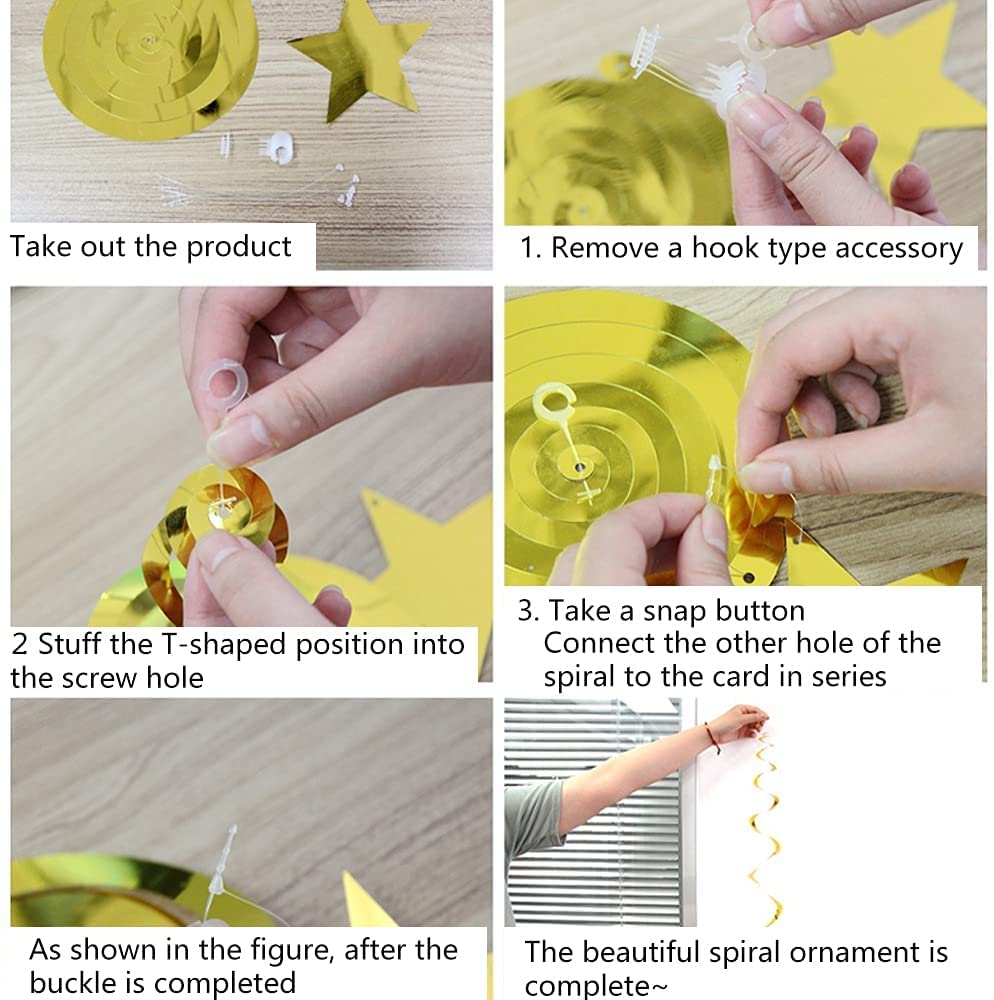 Take out the product

1. Remove a hook type accessory

2 Stuff the T-shaped position into the screw hole

3. Take a snap button
Connect the other hole of the spiral to the card in series

As shown in the figure, after the buckle is completed

The beautiful spiral ornament is complete~