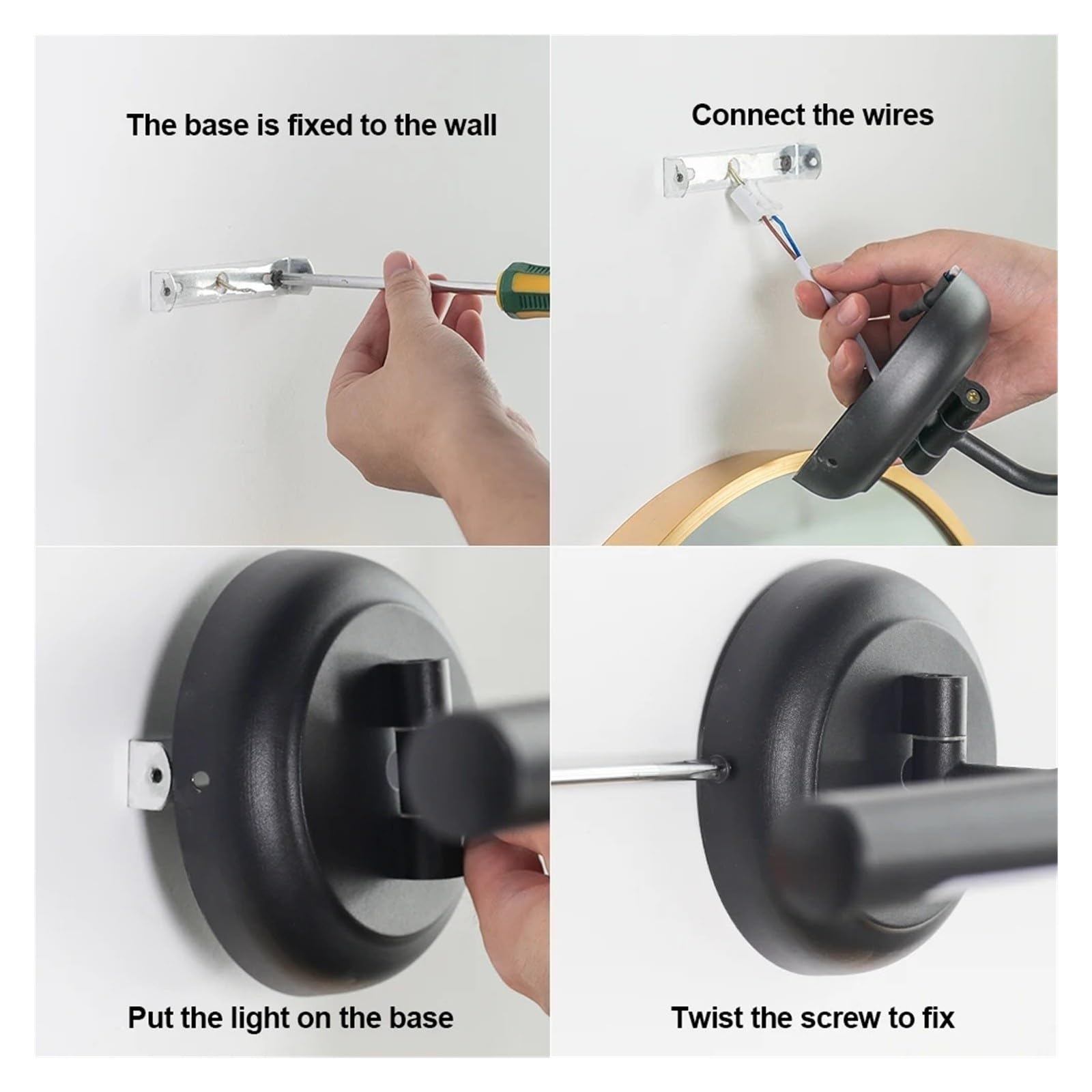 The base is fixed to the wall

Connect the wires

Put the light on the base

Twist the screw to fix