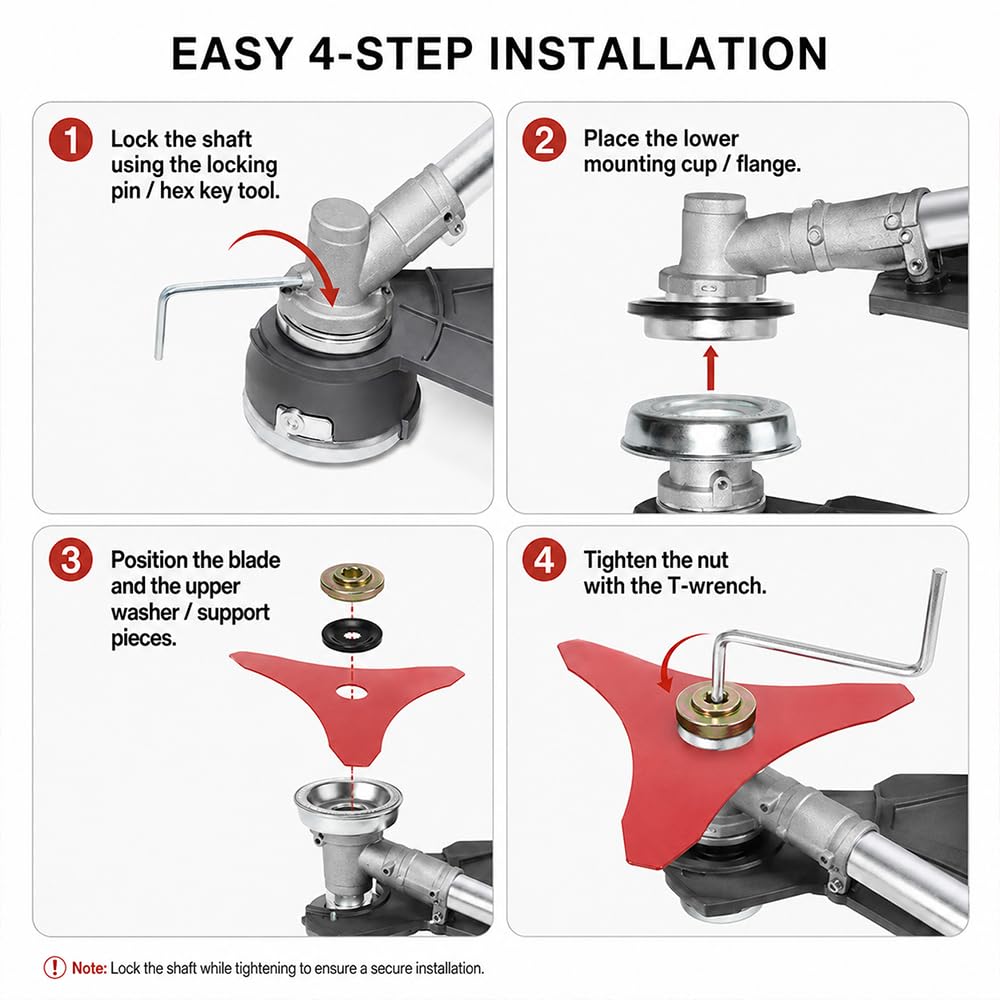 EASY 4-STEP INSTALLATION

1 Lock the shaft using the locking pin / hex key tool.

2 Place the lower mounting cup / flange.

3 Position the blade and the upper washer / support pieces.

4 Tighten the nut with the T-wrench.

! Note: Lock the shaft while tightening to ensure a secure installation.