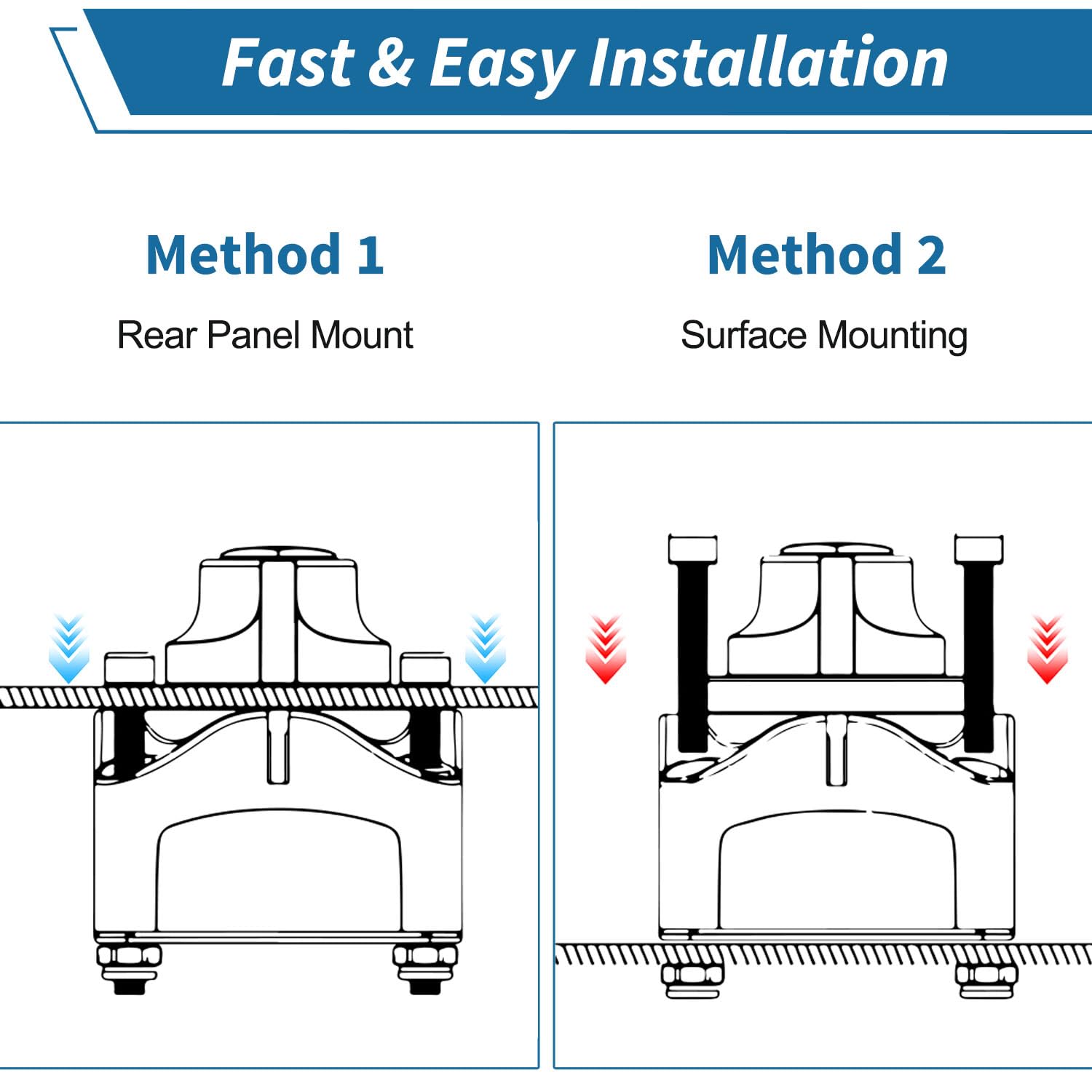 Fast & Easy Installation

Method 1

Rear Panel Mount

Method 2

Surface Mounting