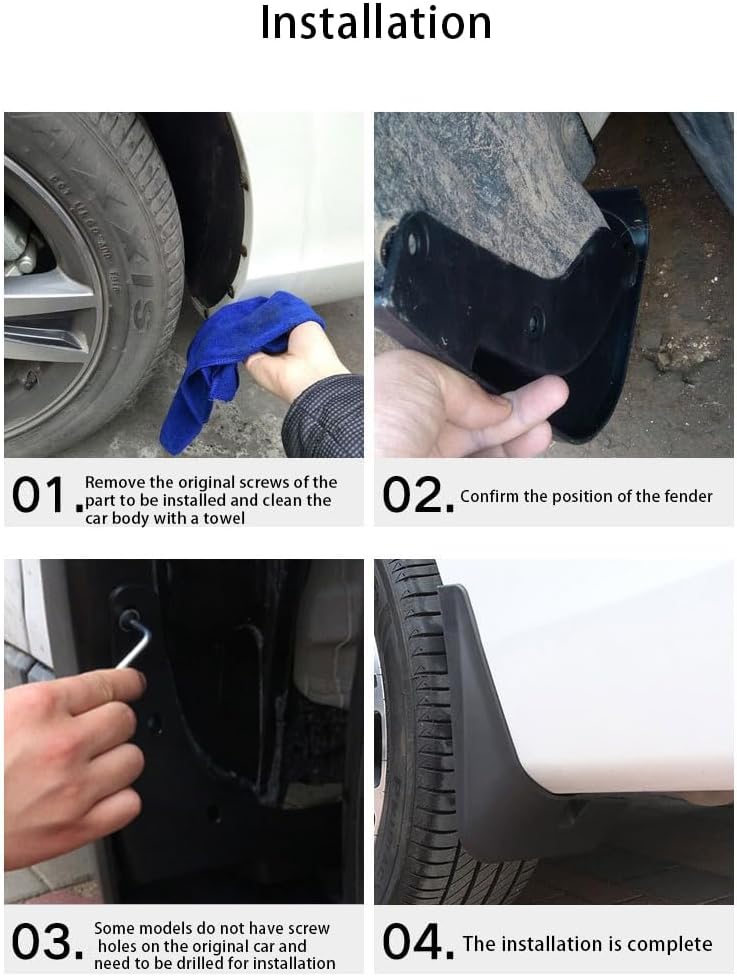 Installation

01. Remove the original screws of the part to be installed and clean the car body with a towel

02. Confirm the position of the fender

03. Some models do not have screw holes on the original car and need to be drilled for installation

04. The installation is complete