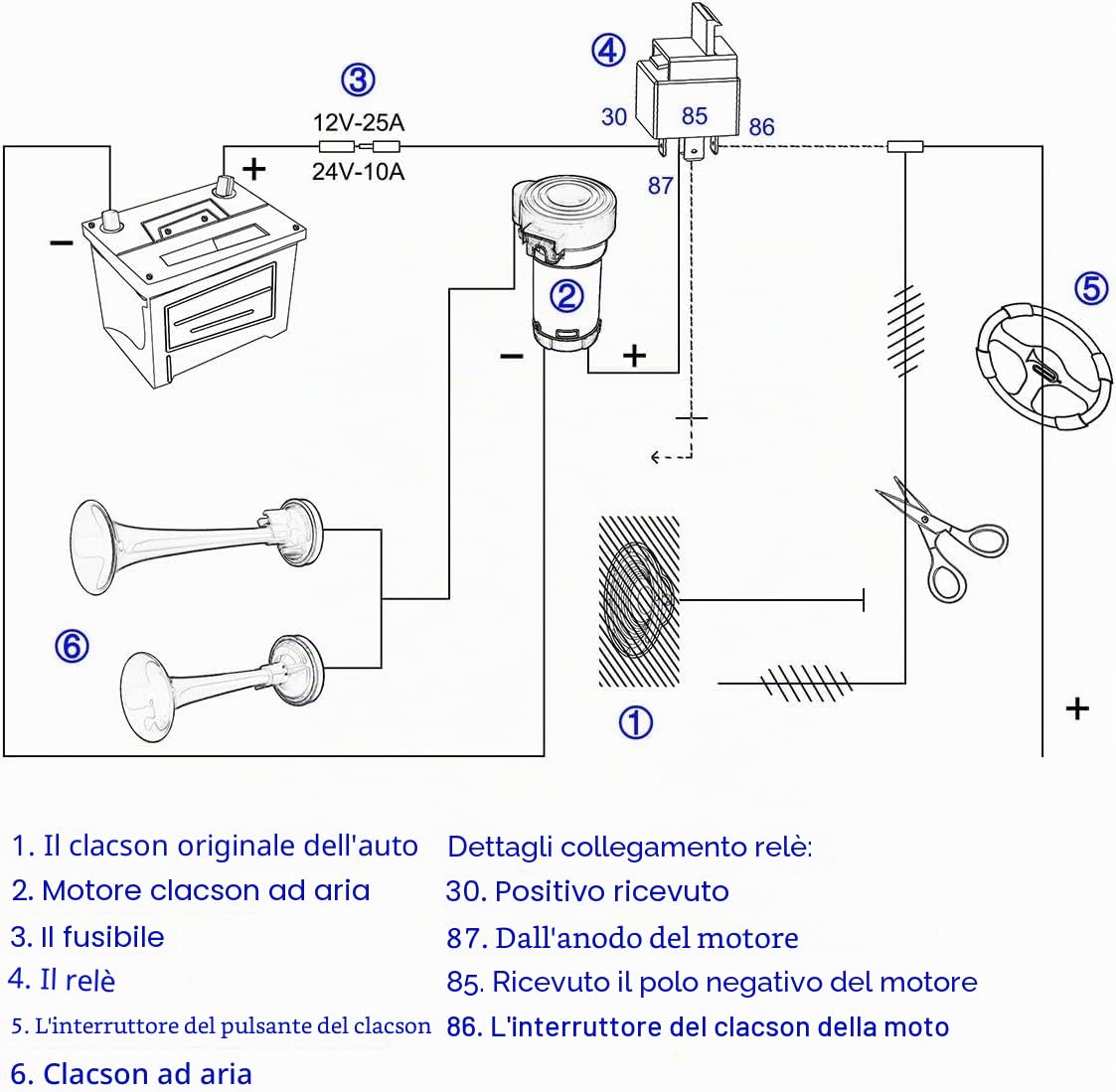 ③
12V-25A
24V-10A
④
30
85
86
87
+
−
②
−
+
⑤
⑥
①
+

1. Il clacson originale dell'auto
2. Motore clacson ad aria
3. Il fusibile
4. Il relè
5. L'interruttore del pulsante del clacson
6. Clacson ad aria

Dettagli collegamento relè:
30. Positivo ricevuto
87. Dall'anodo del motore
85. Ricevuto il polo negativo del motore
86. L'interruttore del clacson della moto