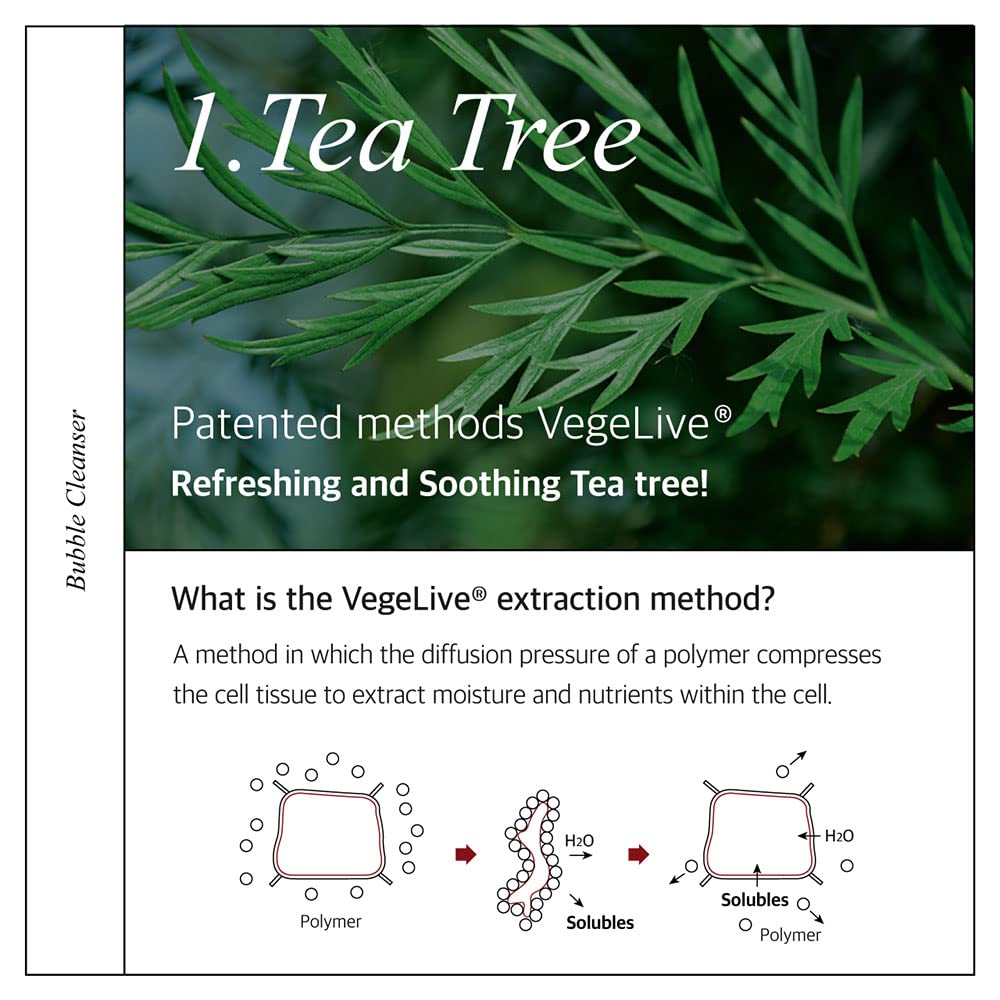 Bubble Cleanser

1.Tea Tree

Patented methods VegeLive®

Refreshing and Soothing Tea tree!

What is the VegeLive® extraction method?

A method in which the diffusion pressure of a polymer compresses the cell tissue to extract moisture and nutrients within the cell.

Polymer

$H_2O$

Solubles

$H_2O$

Solubles

Polymer