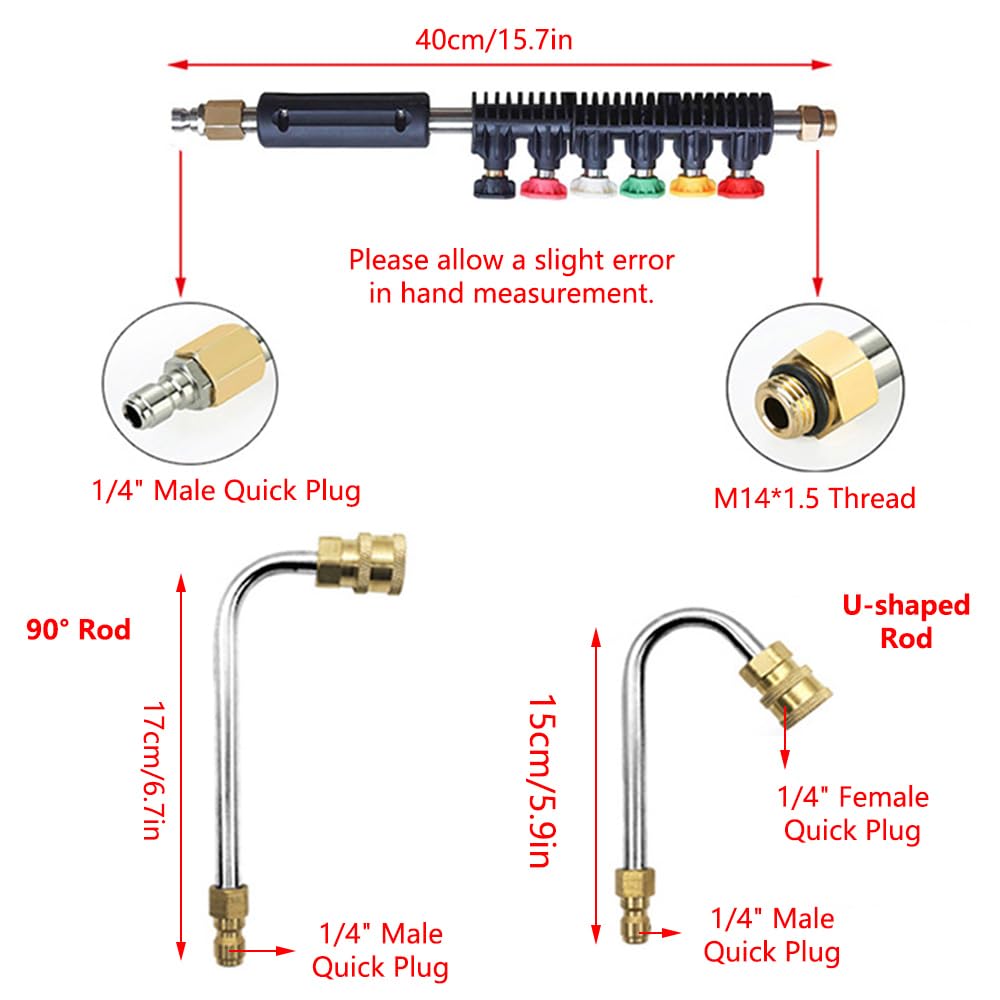 40cm/15.7in

Please allow a slight error in hand measurement.

1/4" Male Quick Plug

M14*1.5 Thread

90° Rod

17cm/6.7in

1/4" Male Quick Plug

U-shaped Rod

15cm/5.9in

1/4" Female Quick Plug

1/4" Male Quick Plug