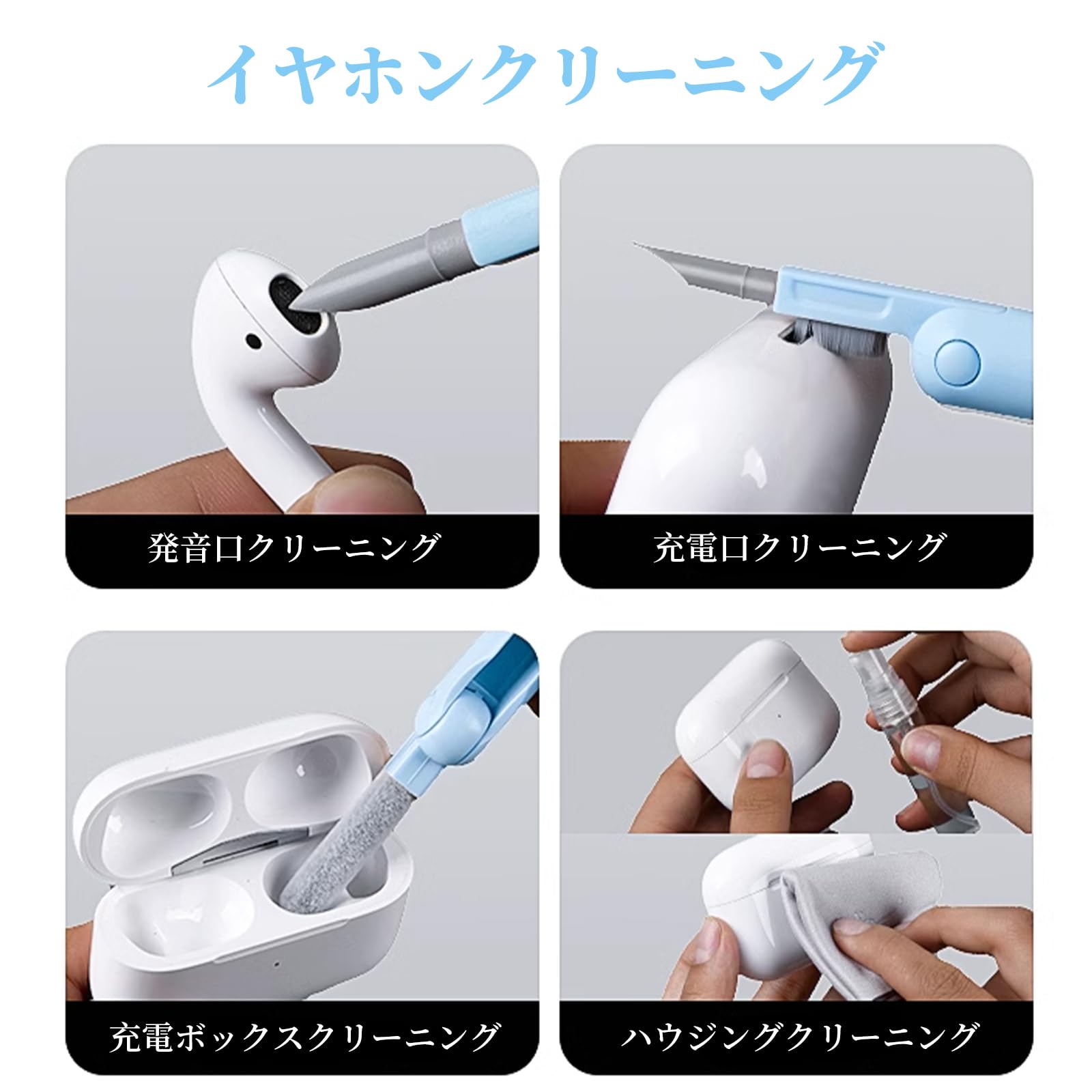 イヤホンクリーニング

発音口クリーニング

充電口クリーニング

充電ボックスクリーニング

ハウジングクリーニング