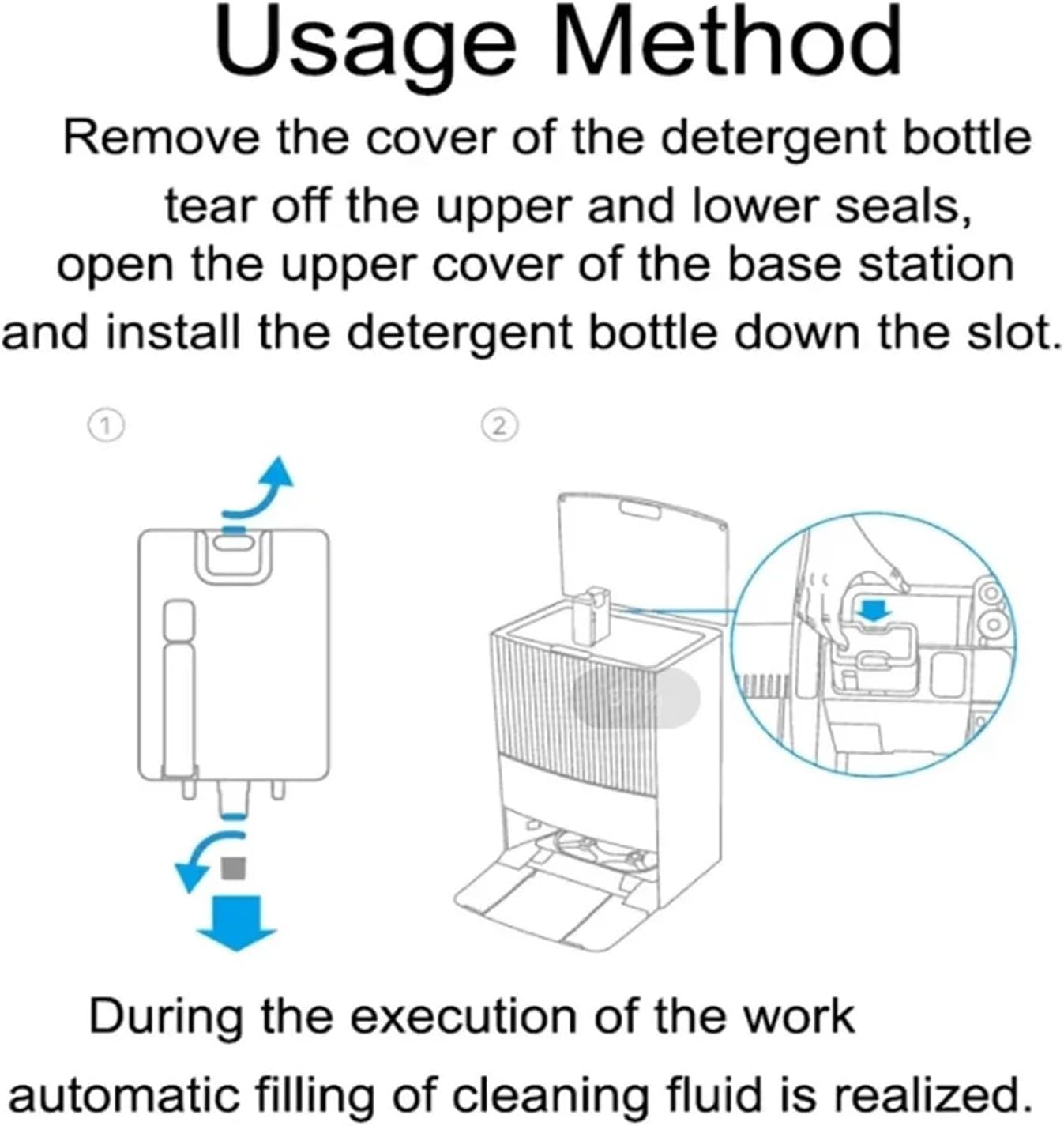 Usage Method

Remove the cover of the detergent bottle tear off the upper and lower seals, open the upper cover of the base station and install the detergent bottle down the slot.

①

②

During the execution of the work automatic filling of cleaning fluid is realized.