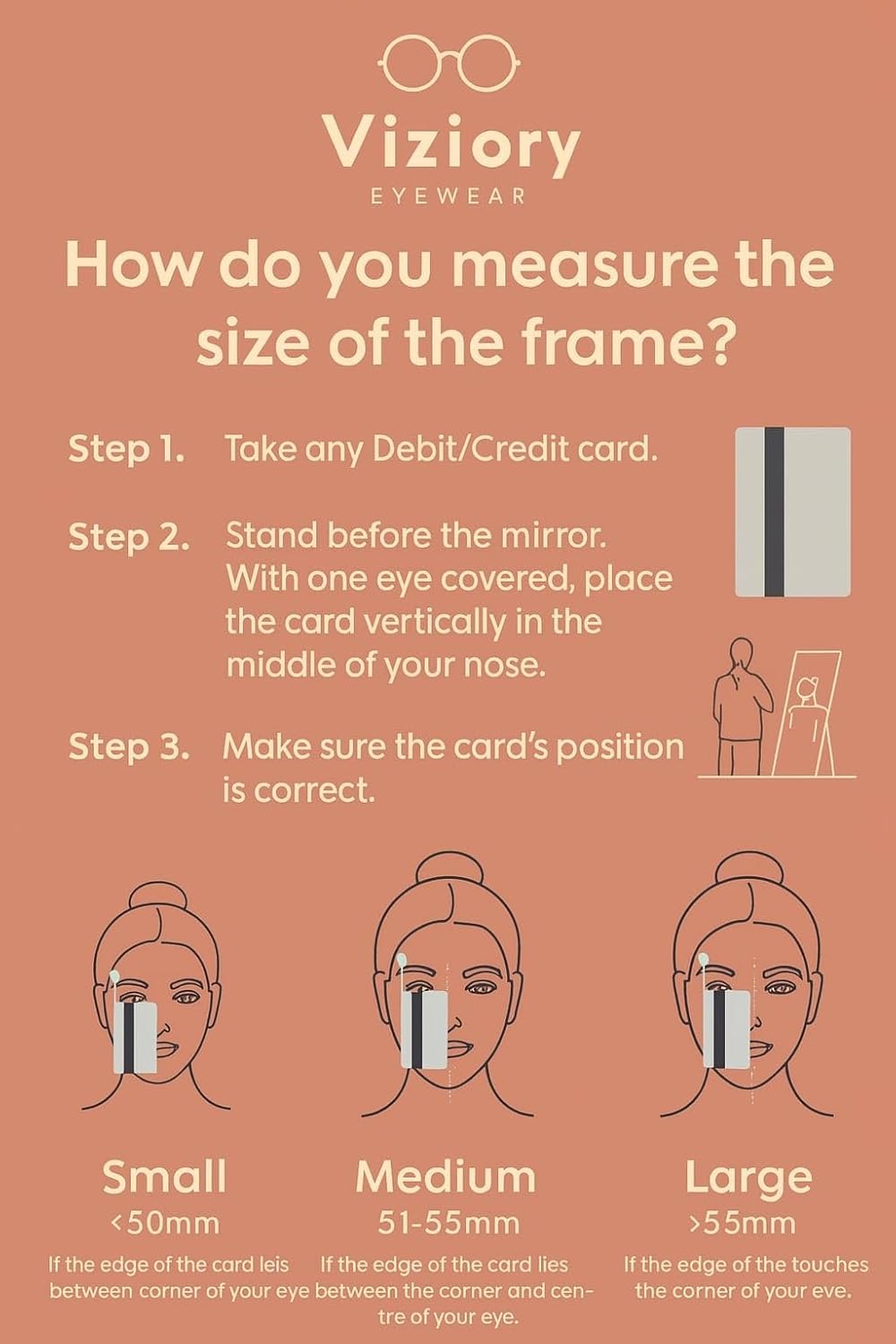 Viziory
EYEWEAR

How do you measure the size of the frame?

Step 1. Take any Debit/Credit card.

Step 2. Stand before the mirror. With one eye covered, place the card vertically in the middle of your nose.

Step 3. Make sure the card's position is correct.

Small
<50mm
If the edge of the card leis between corner of your eye

Medium
51-55mm
If the edge of the card lies between the corner and centre of your eye.

Large
>55mm
If the edge of the touches the corner of your eve.