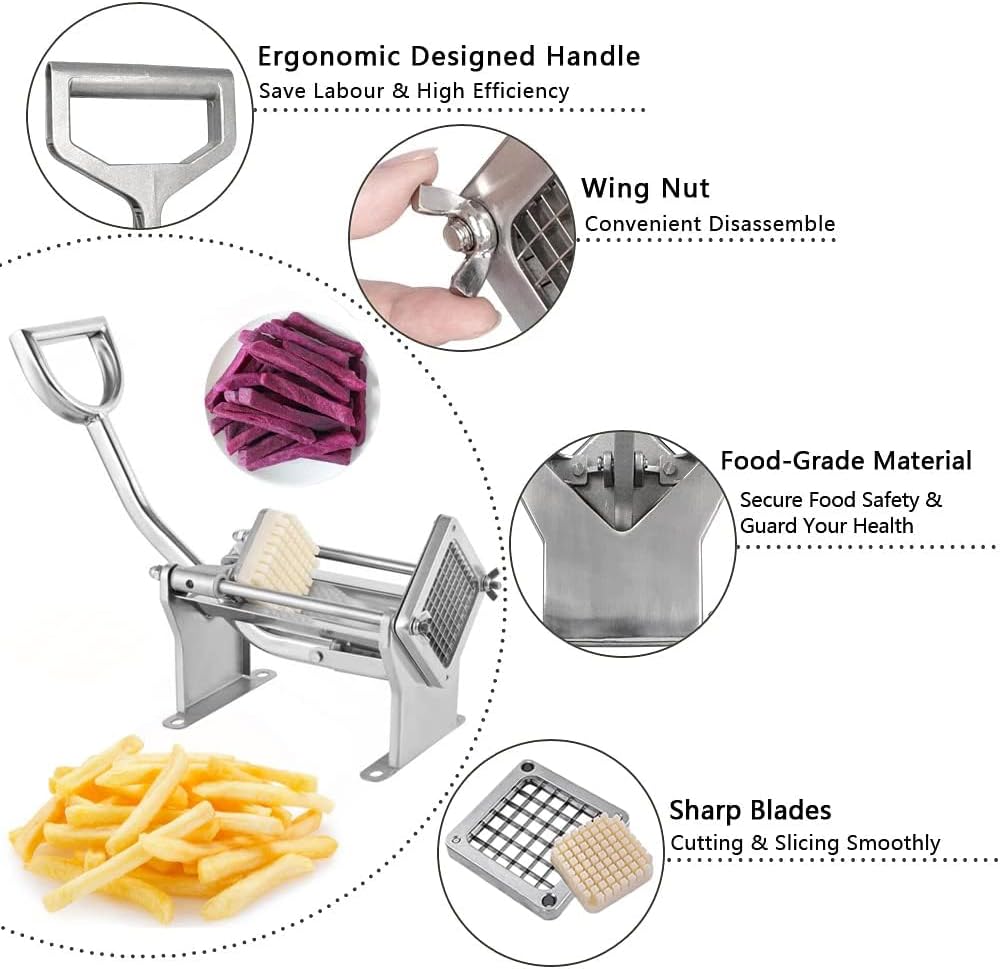 Ergonomic Designed Handle
Save Labour & High Efficiency

Wing Nut
Convenient Disassemble

Food-Grade Material
Secure Food Safety & Guard Your Health

Sharp Blades
Cutting & Slicing Smoothly