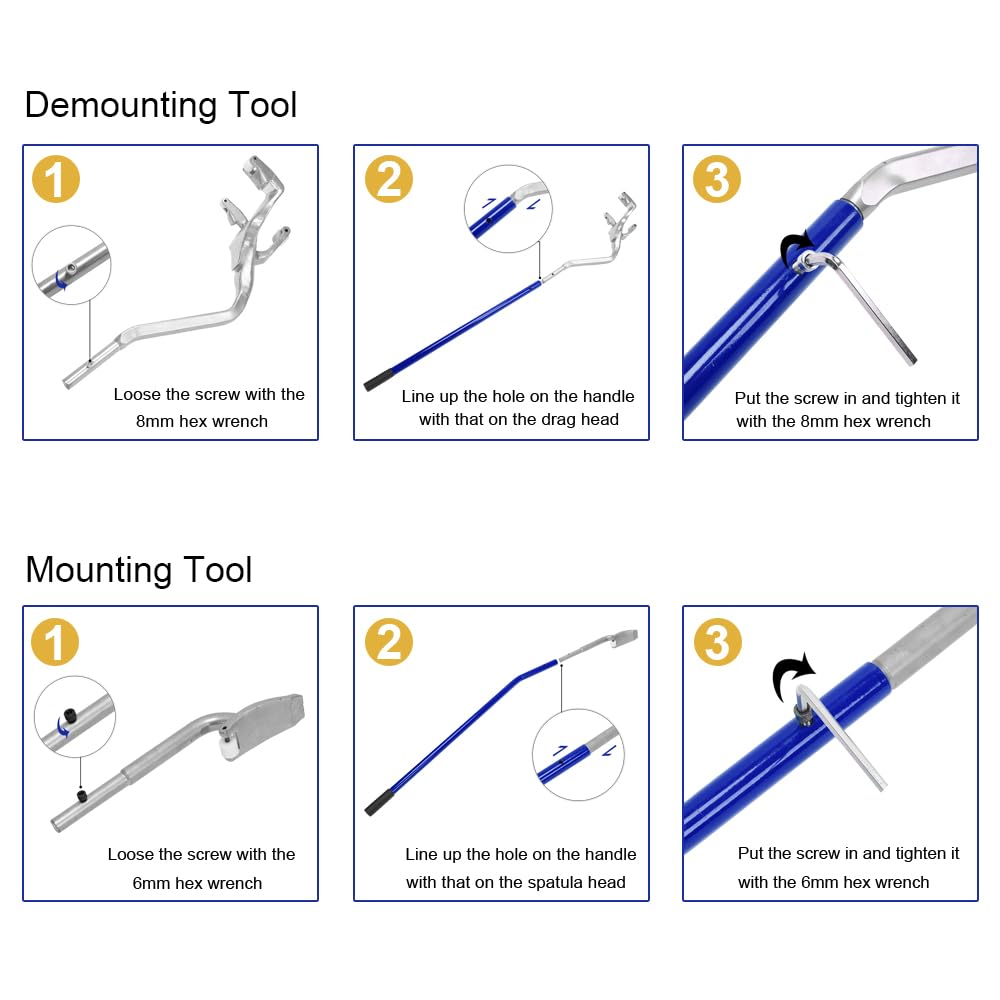 Demounting Tool

1
Loose the screw with the 8mm hex wrench

2
Line up the hole on the handle with that on the drag head

3
Put the screw in and tighten it with the 8mm hex wrench

Mounting Tool

1
Loose the screw with the 6mm hex wrench

2
Line up the hole on the handle with that on the spatula head

3
Put the screw in and tighten it with the 6mm hex wrench