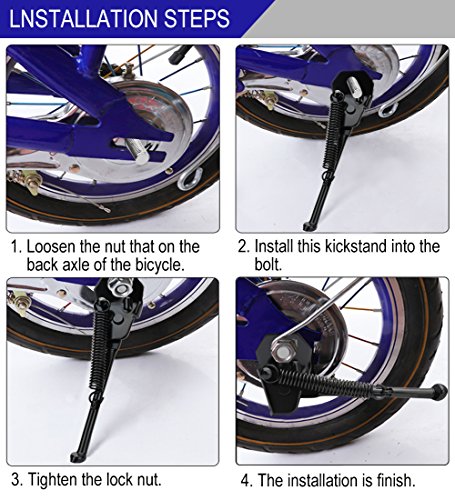 LNSTALLATION STEPS

1. Loosen the nut that on the back axle of the bicycle.

2. Install this kickstand into the bolt.

3. Tighten the lock nut.

4. The installation is finish.