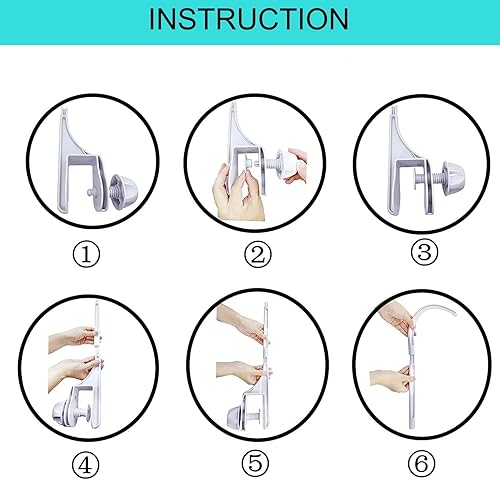 INSTRUCTION

①

②

③

④

⑤

⑥