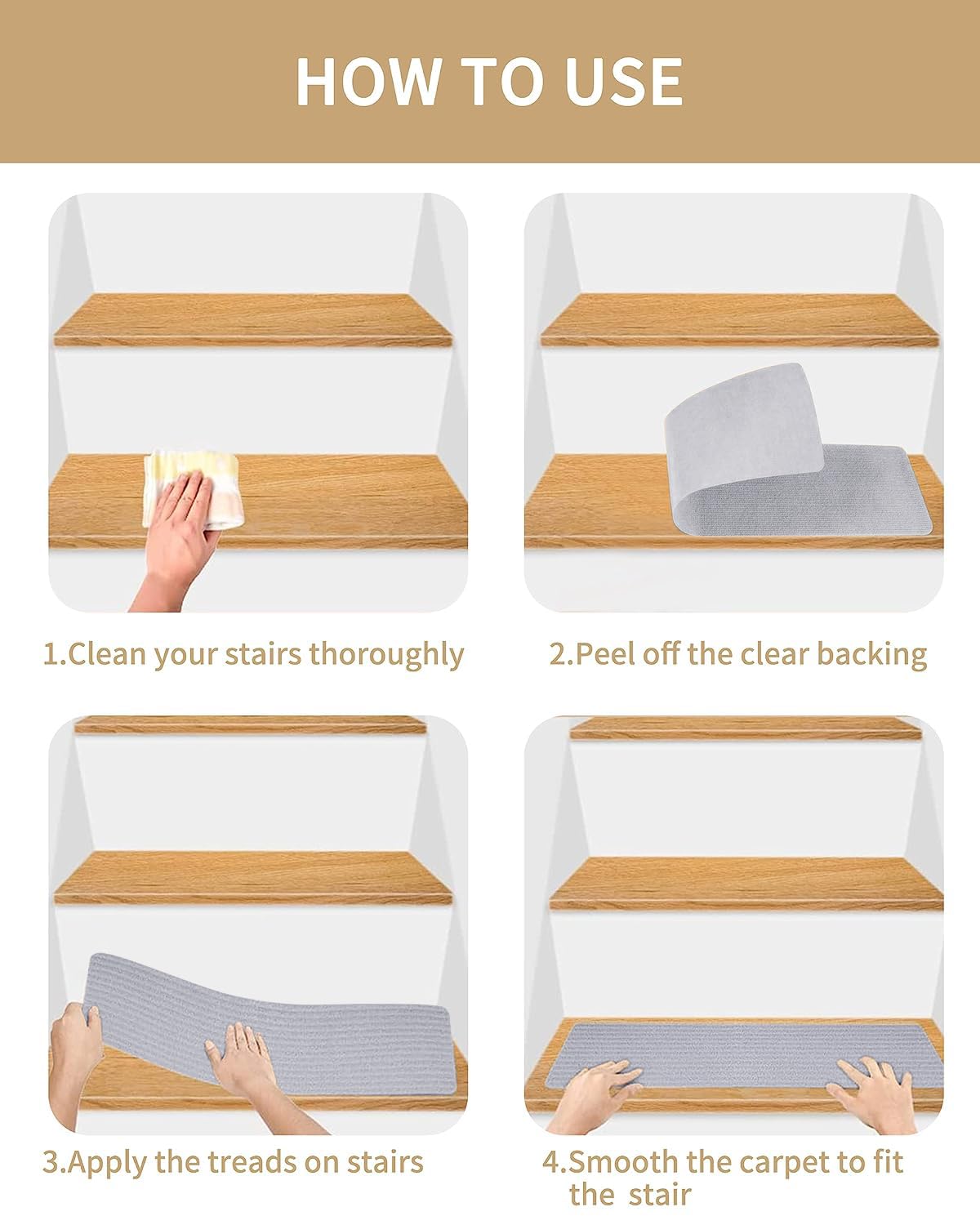 HOW TO USE

1.Clean your stairs thoroughly

2.Peel off the clear backing

3.Apply the treads on stairs

4.Smooth the carpet to fit the stair