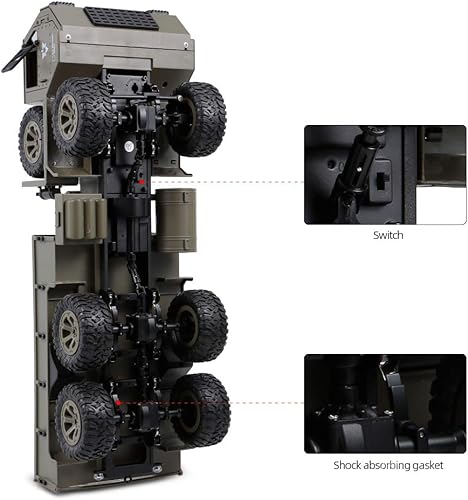 Switch

Shock absorbing gasket