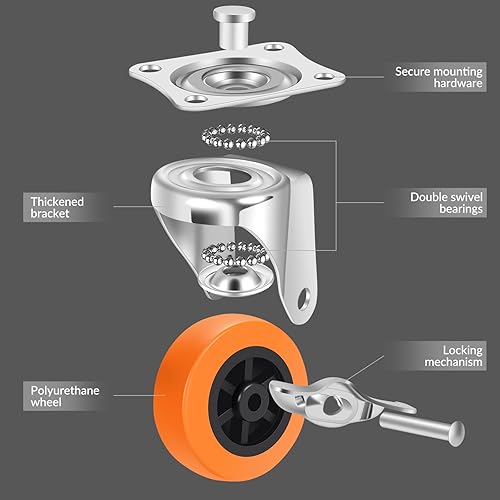 Secure mounting hardware

Thickened bracket

Double swivel bearings

Locking mechanism

Polyurethane wheel