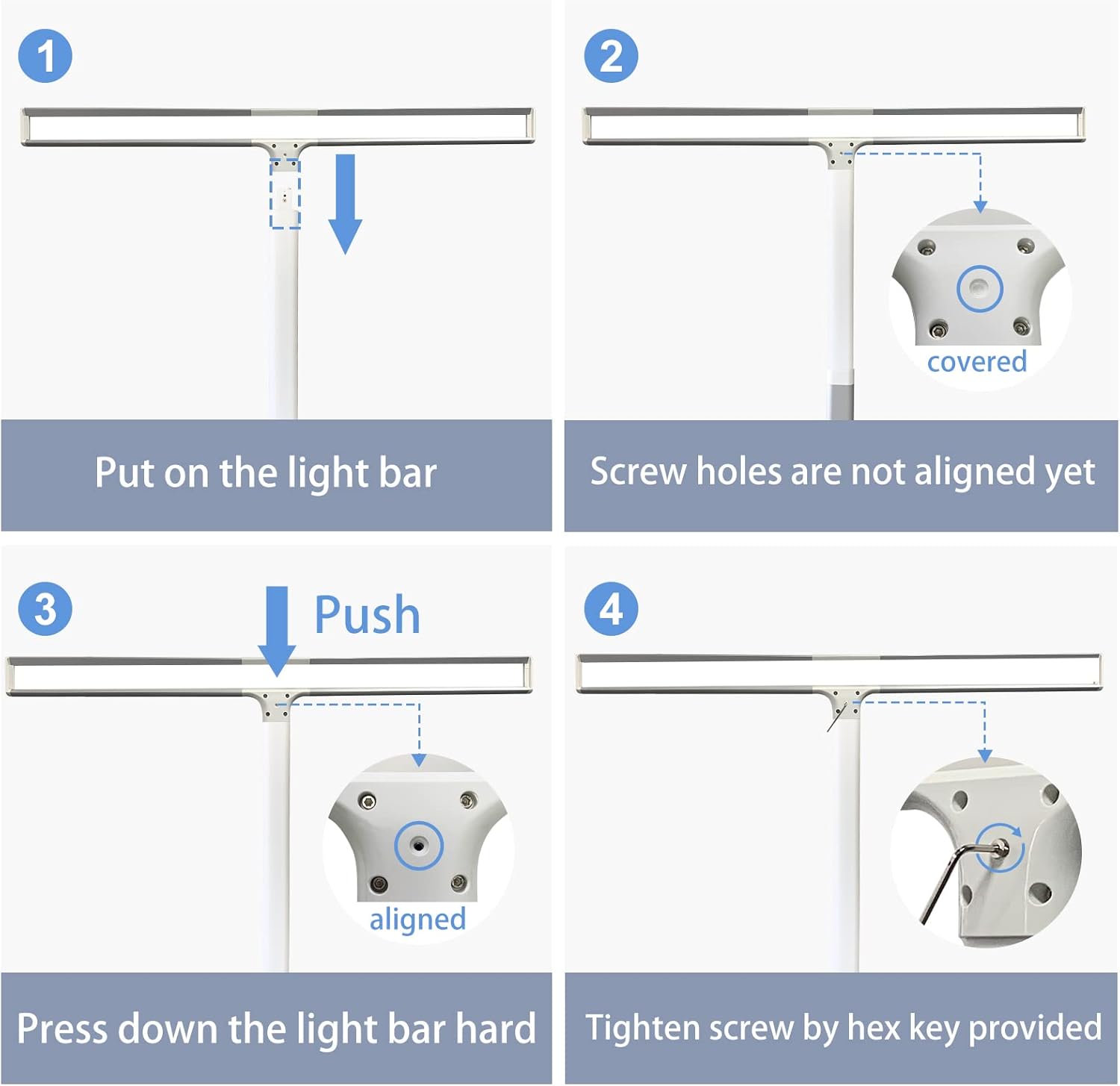 1

Put on the light bar

2

covered

Screw holes are not aligned yet

3

Push

aligned

Press down the light bar hard

4

Tighten screw by hex key provided