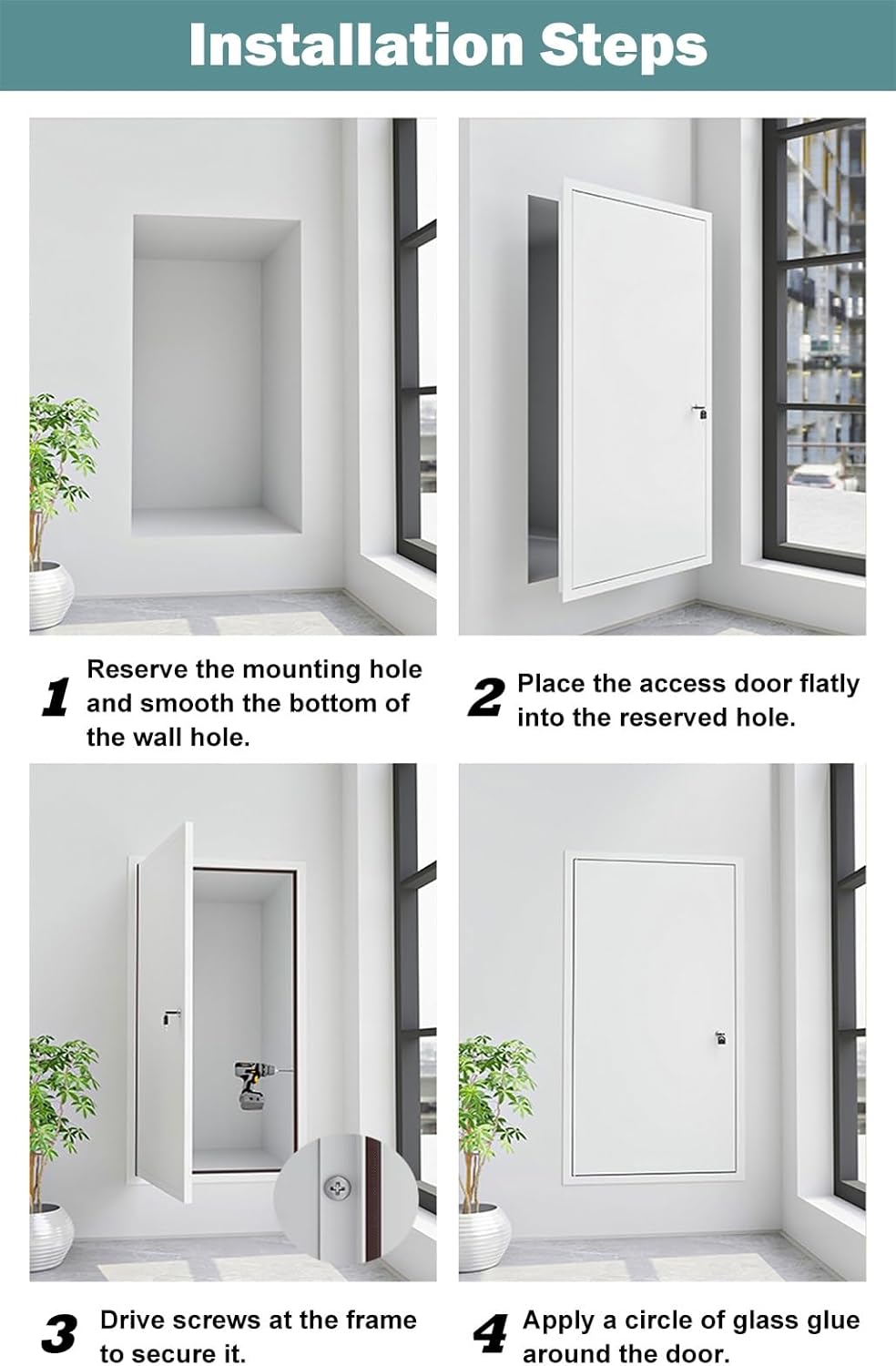 Installation Steps

1 Reserve the mounting hole and smooth the bottom of the wall hole.

2 Place the access door flatly into the reserved hole.

3 Drive screws at the frame to secure it.

4 Apply a circle of glass glue around the door.