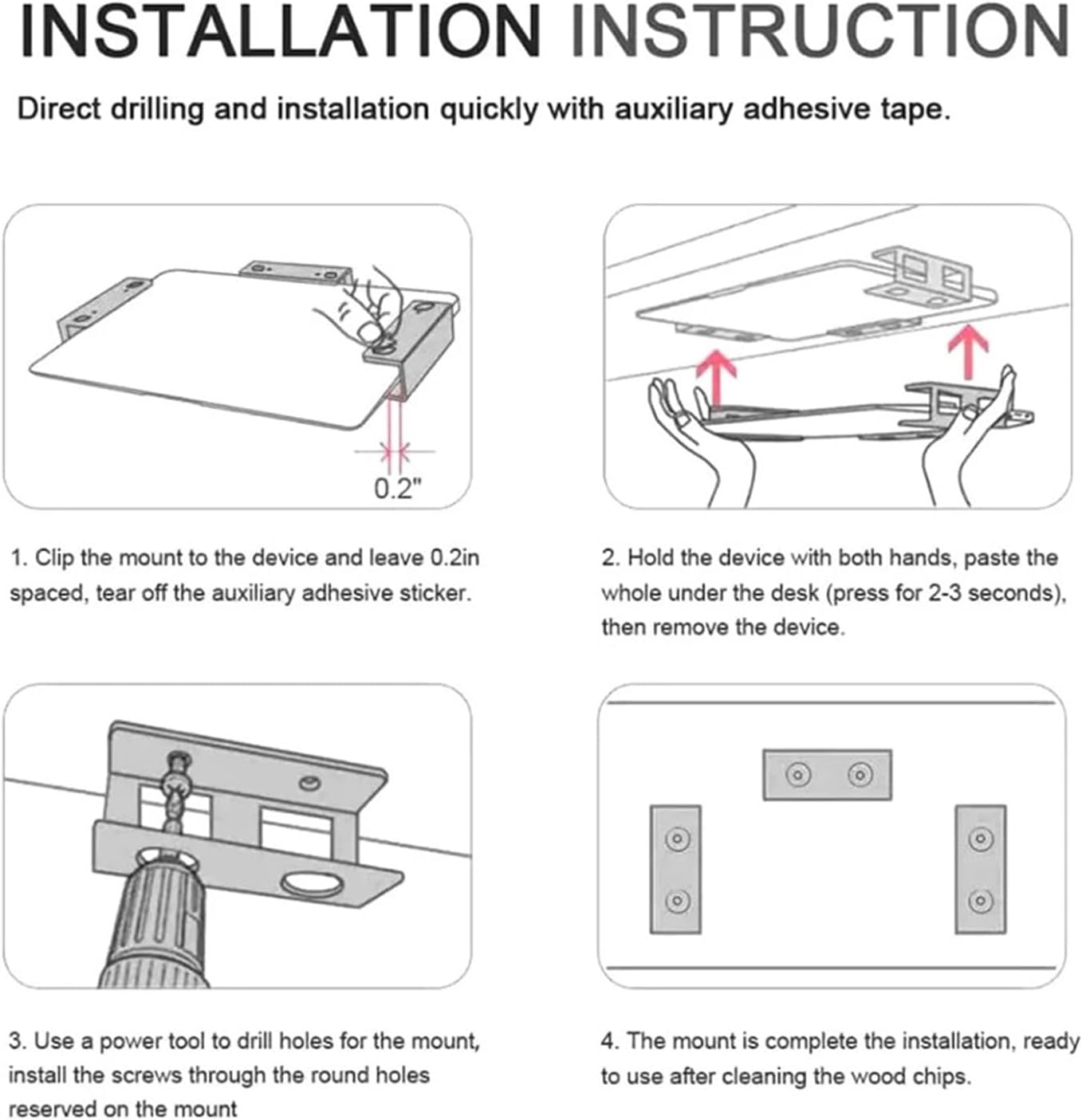 INSTALLATION INSTRUCTION

Direct drilling and installation quickly with auxiliary adhesive tape.

0.2"

1. Clip the mount to the device and leave 0.2in spaced, tear off the auxiliary adhesive sticker.

2. Hold the device with both hands, paste the whole under the desk (press for 2-3 seconds), then remove the device.

3. Use a power tool to drill holes for the mount, install the screws through the round holes reserved on the mount

4. The mount is complete the installation, ready to use after cleaning the wood chips.