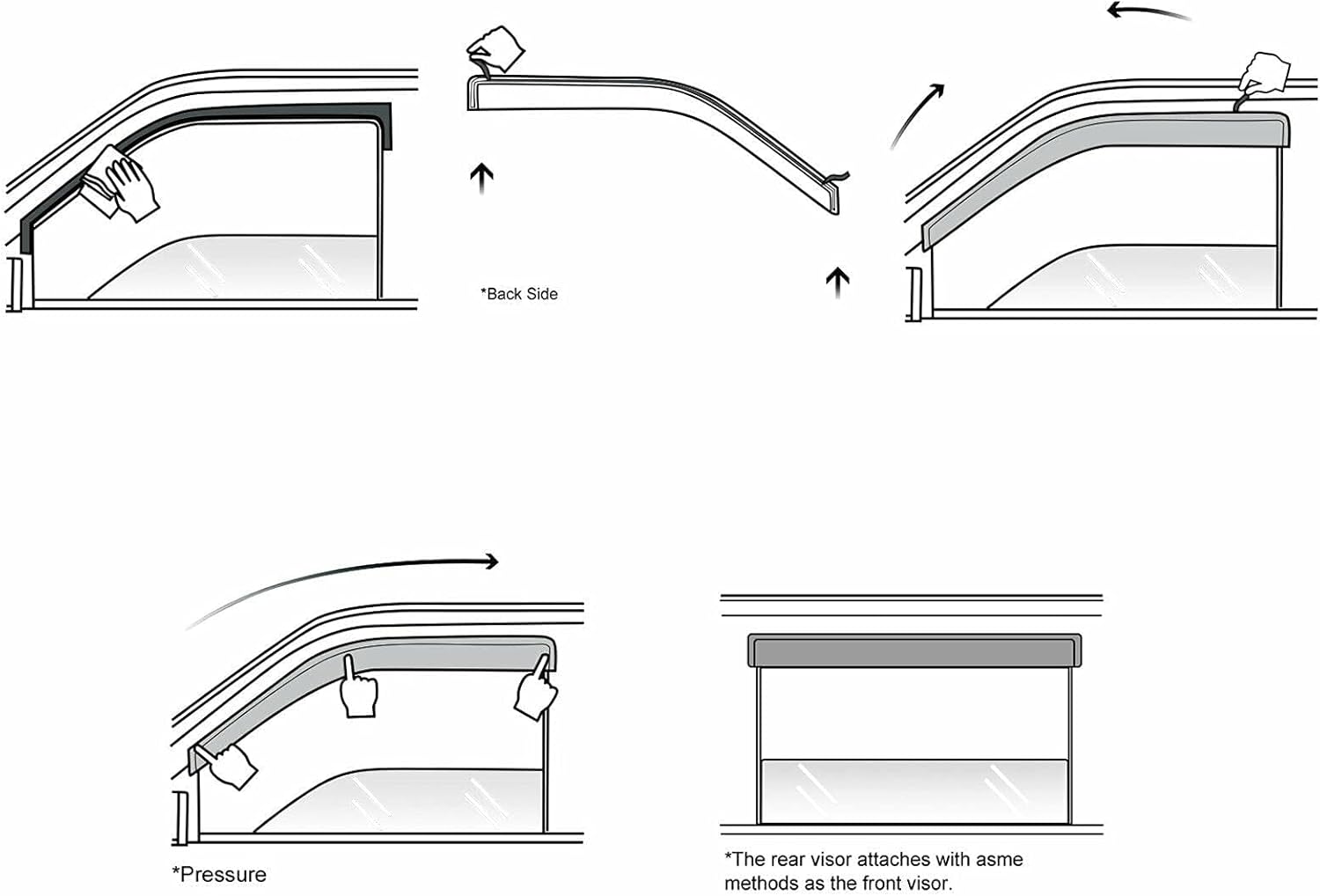 *Back Side

*Pressure

*The rear visor attaches with asme methods as the front visor.