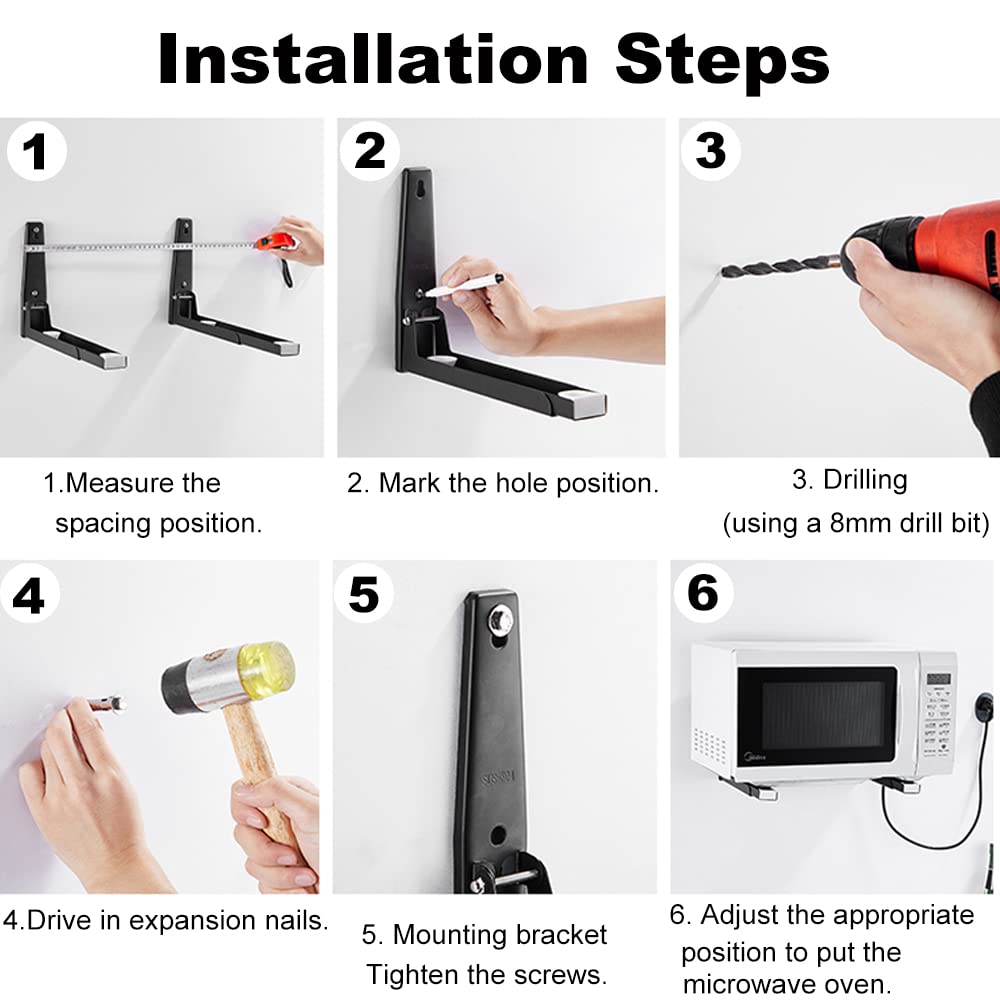 Installation Steps

1

1.Measure the spacing position.

2

2. Mark the hole position.

3

3. Drilling (using a 8mm drill bit)

4

4.Drive in expansion nails.

5

5. Mounting bracket Tighten the screws.

6

6. Adjust the appropriate position to put the microwave oven.