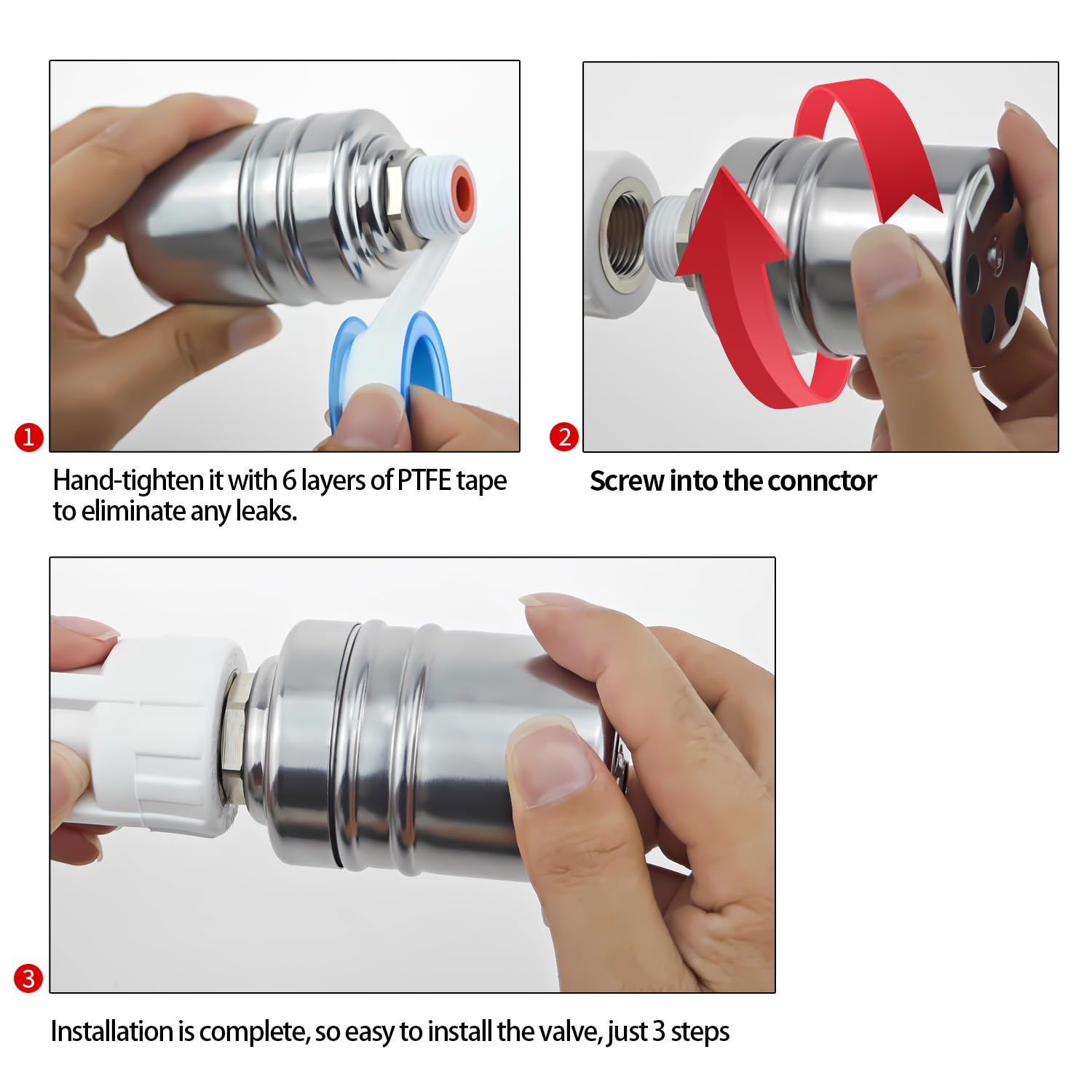 1

Hand-tighten it with 6 layers of PTFE tape to eliminate any leaks.

2

Screw into the connctor

3

Installation is complete, so easy to install the valve, just 3 steps