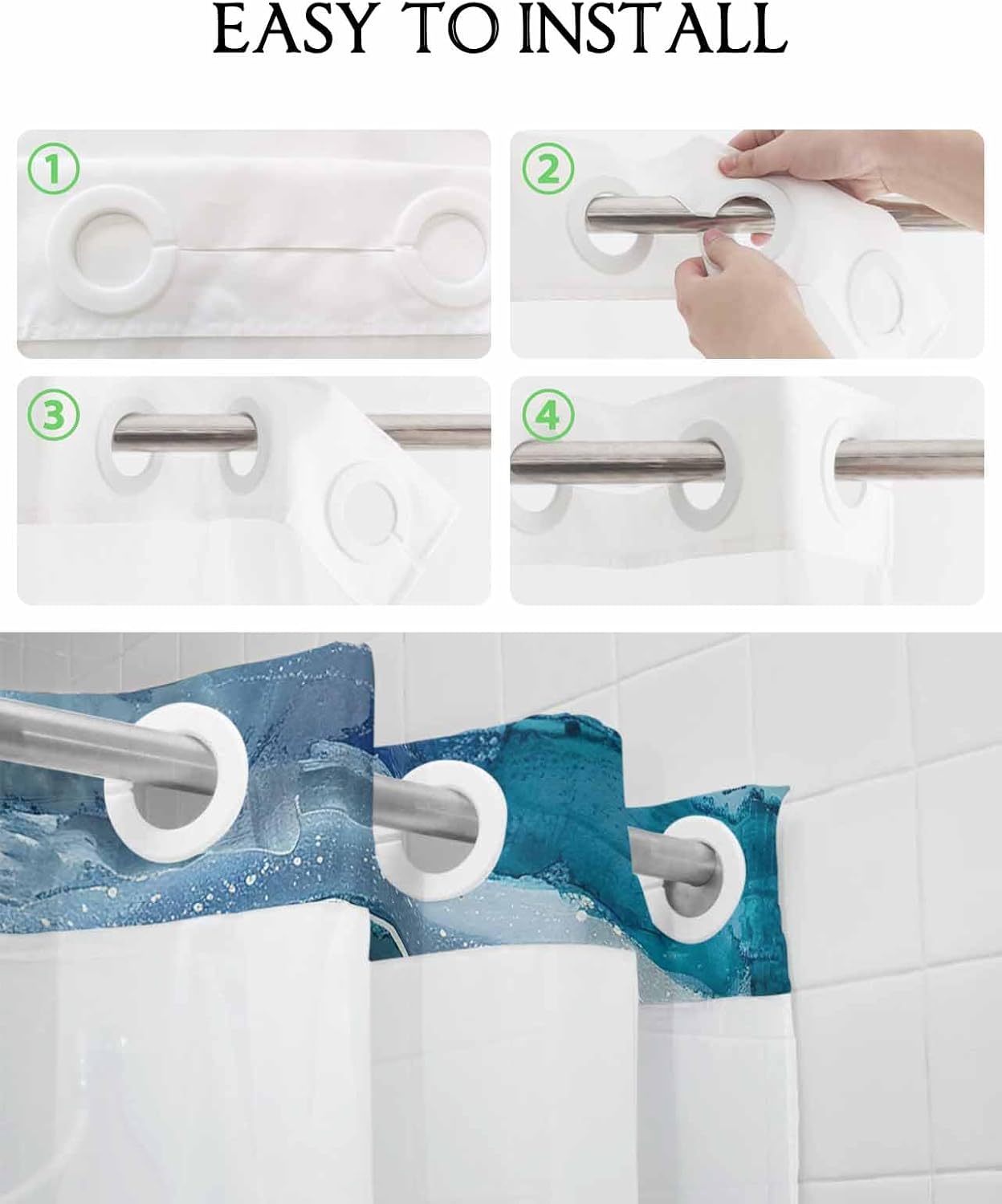 EASY TO INSTALL

①

②

③

④