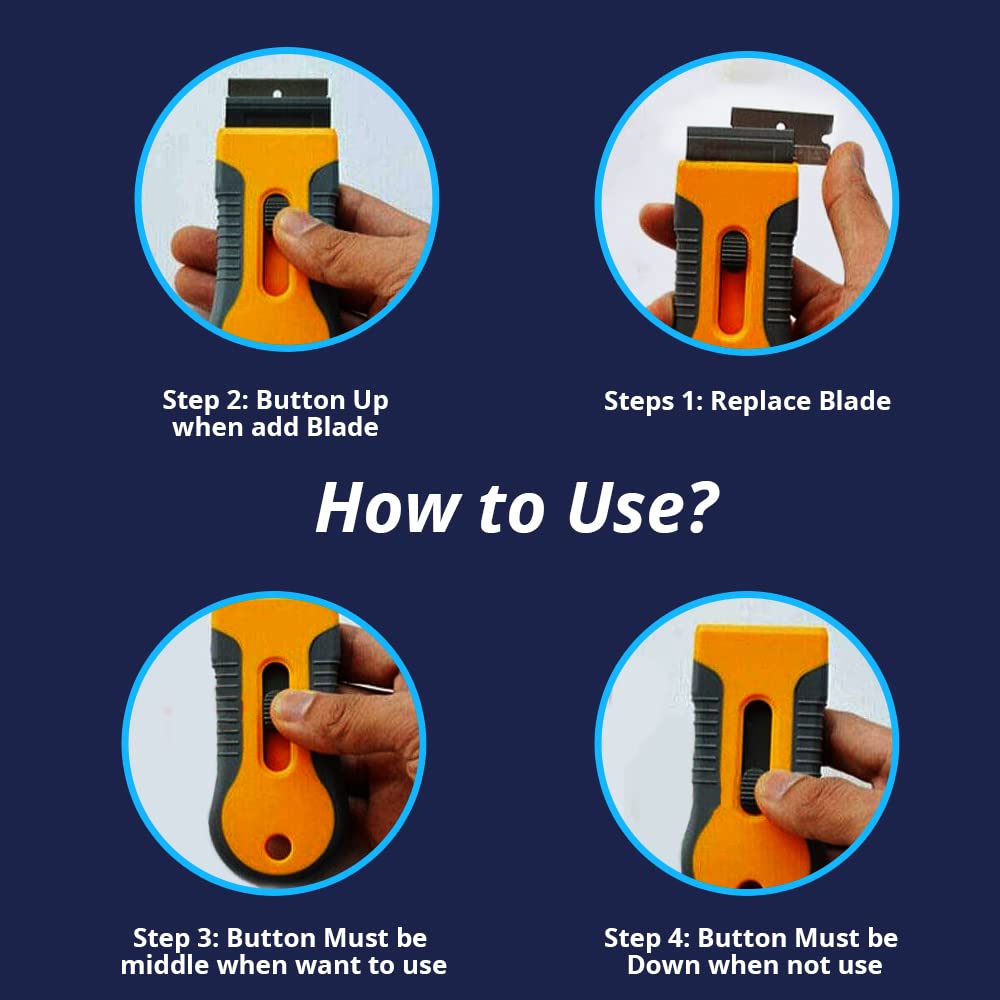 Step 2: Button Up when add Blade

Steps 1: Replace Blade

How to Use?

Step 3: Button Must be middle when want to use

Step 4: Button Must be Down when not use