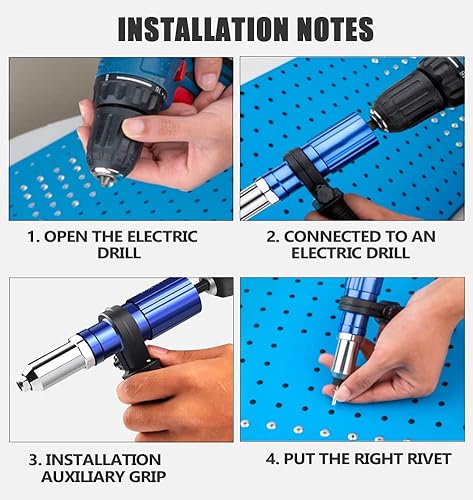 INSTALLATION NOTES

1. OPEN THE ELECTRIC DRILL

2. CONNECTED TO AN ELECTRIC DRILL

3. INSTALLATION AUXILIARY GRIP

4. PUT THE RIGHT RIVET