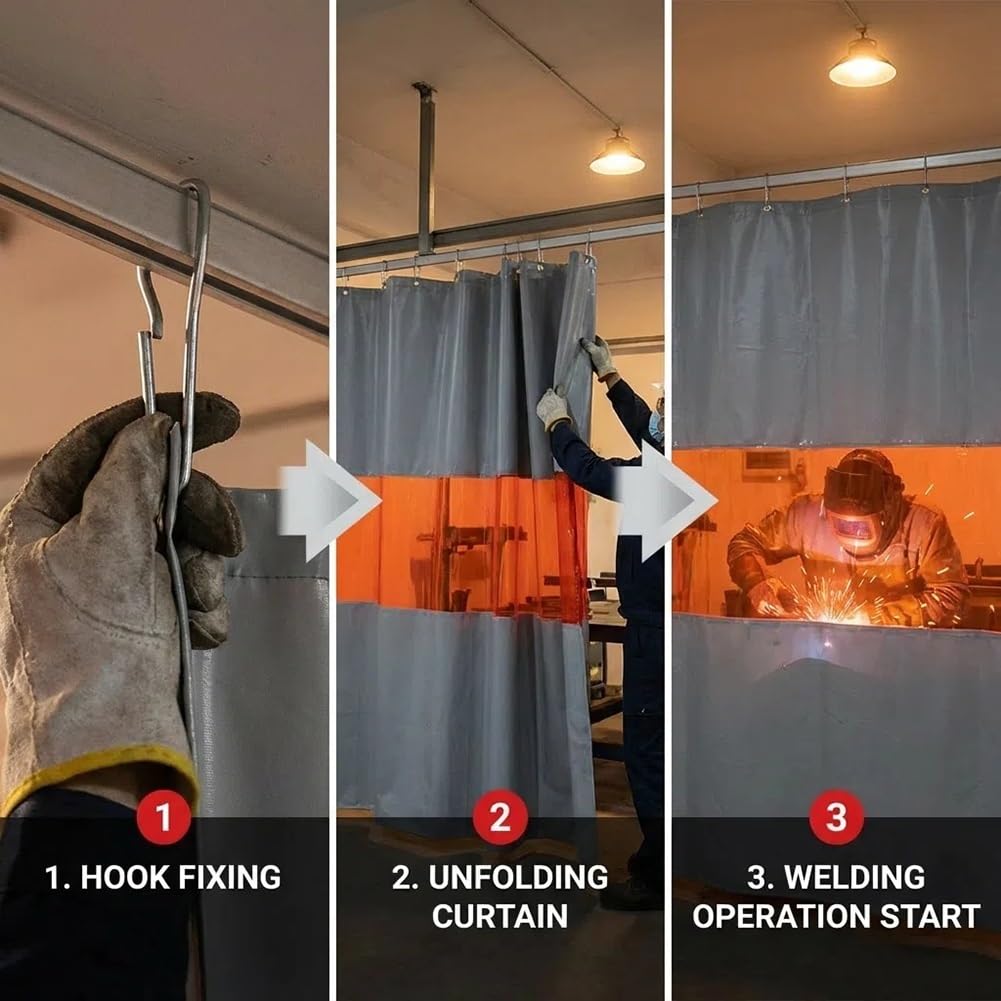 1

1. HOOK FIXING

2

2. UNFOLDING CURTAIN

3

3. WELDING OPERATION START