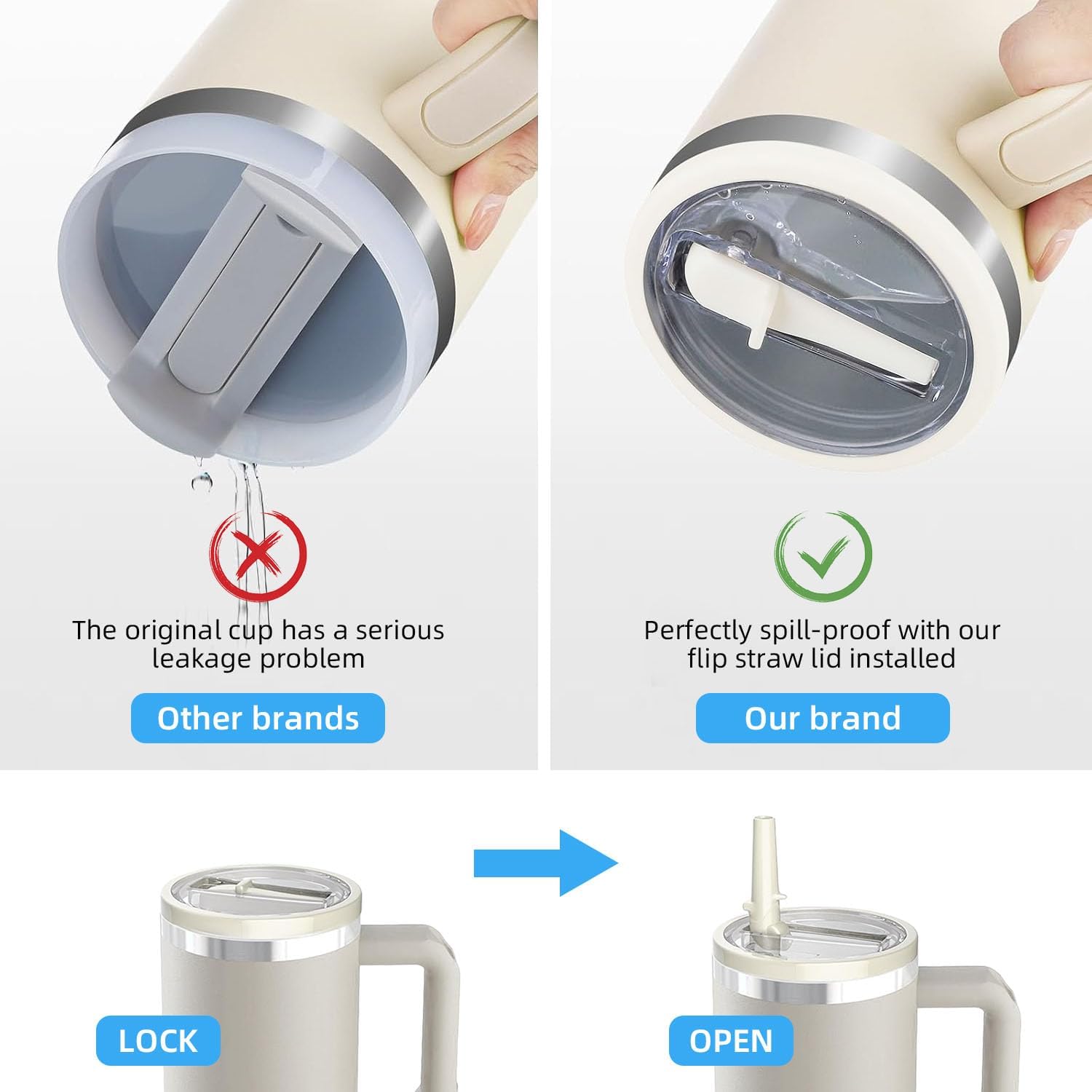 The original cup has a serious leakage problem

Other brands

Perfectly spill-proof with our flip straw lid installed

Our brand

LOCK

OPEN