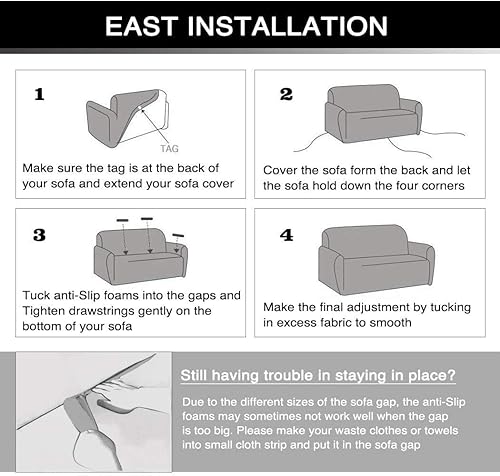 EAST INSTALLATION

1

TAG

Make sure the tag is at the back of your sofa and extend your sofa cover

2

Cover the sofa form the back and let the sofa hold down the four corners

3

Tuck anti-Slip foams into the gaps and Tighten drawstrings gently on the bottom of your sofa

4

Make the final adjustment by tucking in excess fabric to smooth

Still having trouble in staying in place?

Due to the different sizes of the sofa gap, the anti-Slip foams may sometimes not work well when the gap is too big. Please make your waste clothes or towels into small cloth strip and put it in the sofa gap