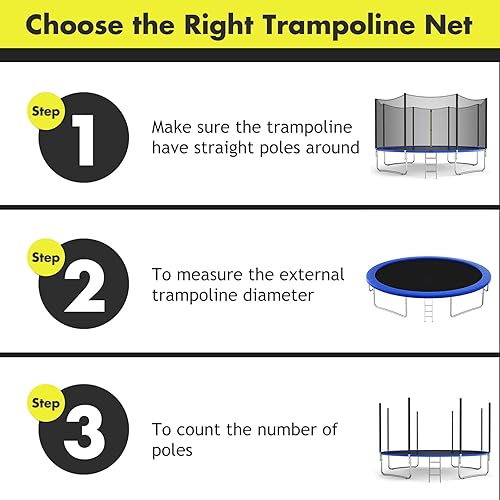 Choose the Right Trampoline Net

Step 1

Make sure the trampoline have straight poles around

Step 2

To measure the external trampoline diameter

Step 3

To count the number of poles