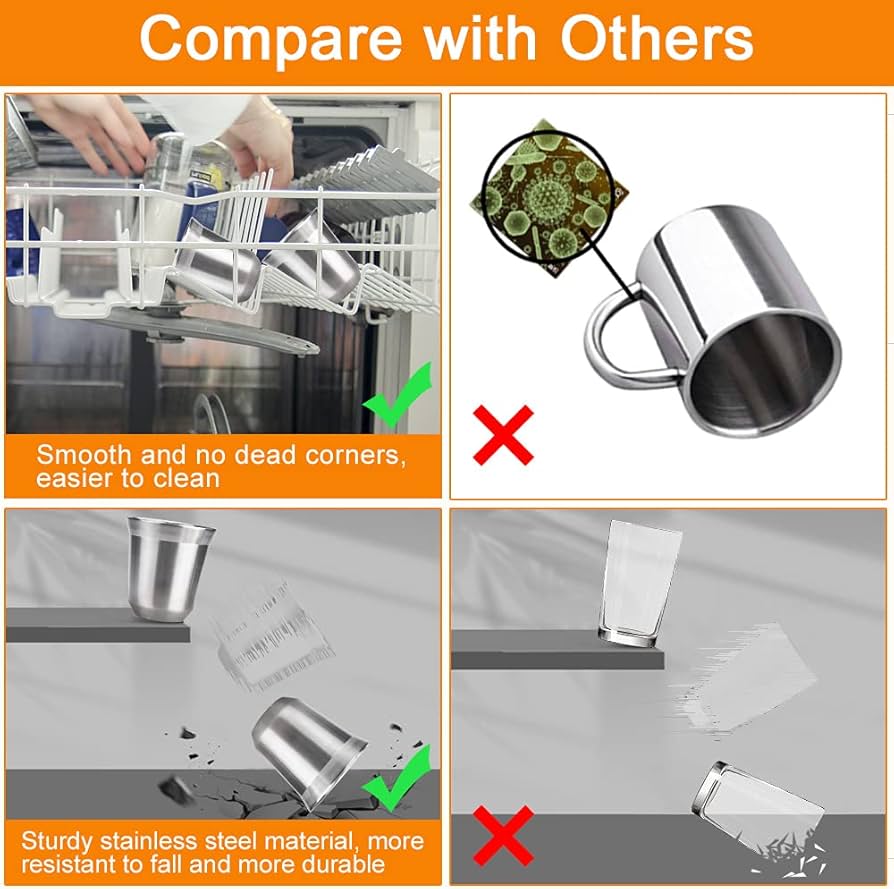 Compare with Others

Smooth and no dead corners, easier to clean

Sturdy stainless steel material, more resistant to fall and more durable