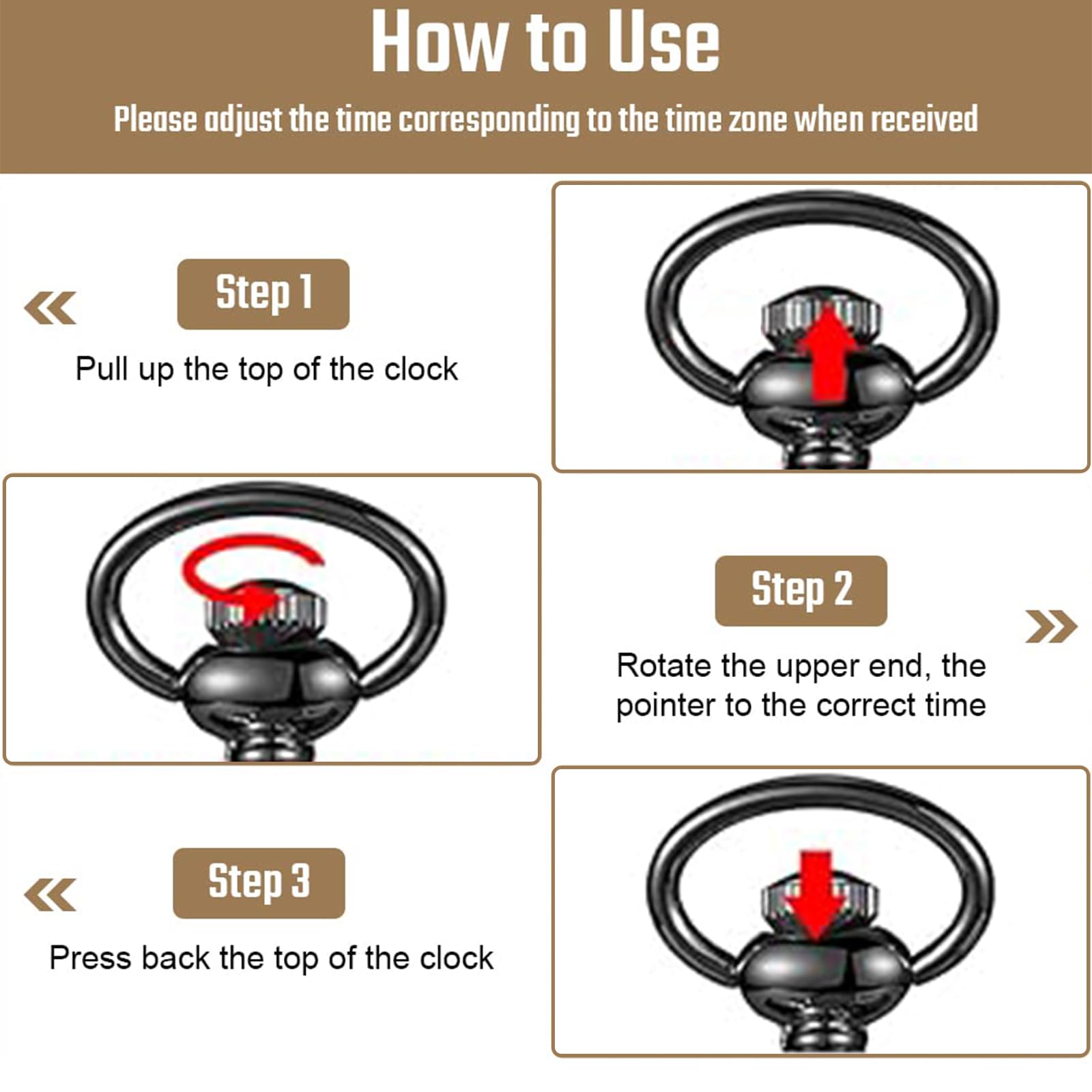 How to Use

Please adjust the time corresponding to the time zone when received

«

Step 1

Pull up the top of the clock

Step 2

»

Rotate the upper end, the pointer to the correct time

«

Step 3

Press back the top of the clock