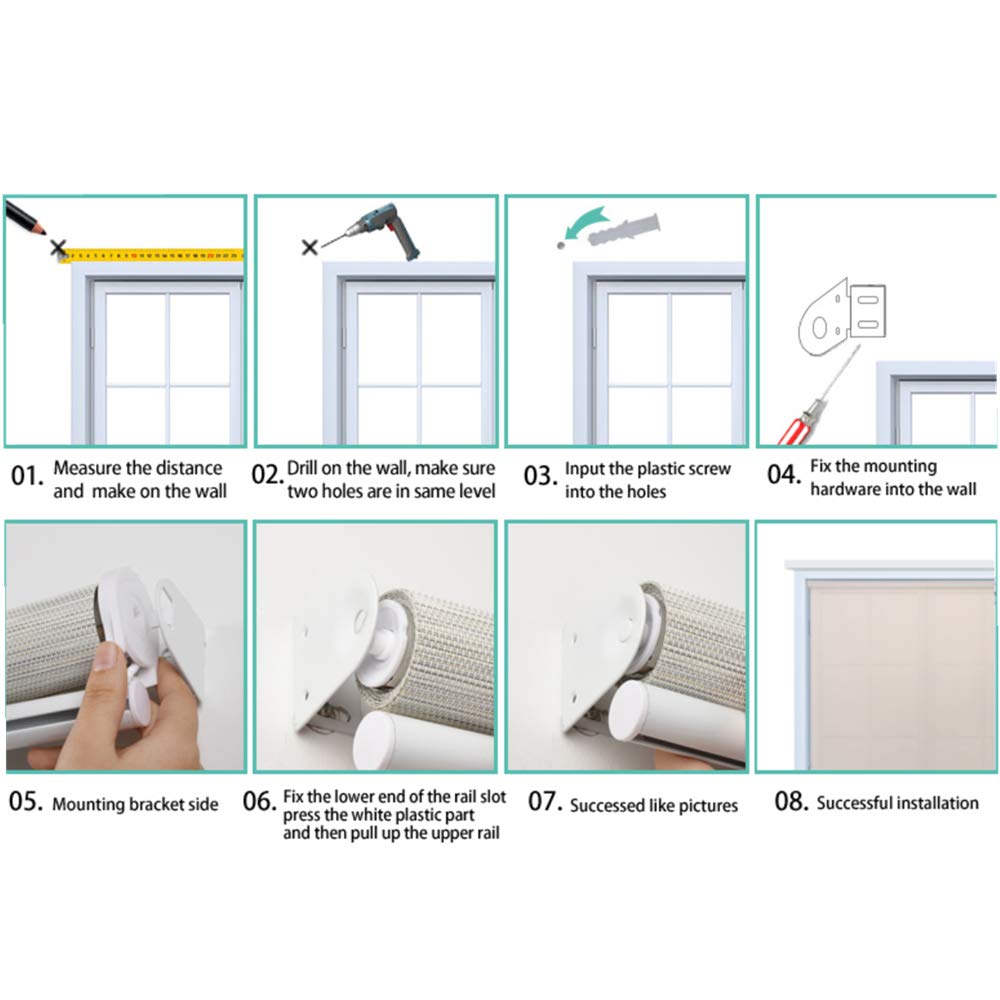 01. Measure the distance and make on the wall

02. Drill on the wall, make sure two holes are in same level

03. Input the plastic screw into the holes

04. Fix the mounting hardware into the wall

05. Mounting bracket side

06. Fix the lower end of the rail slot press the white plastic part and then pull up the upper rail

07. Successed like pictures

08. Successful installation