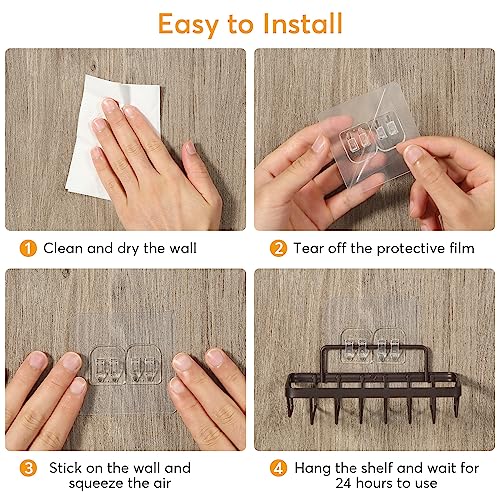 Easy to Install

1 Clean and dry the wall

2 Tear off the protective film

3 Stick on the wall and squeeze the air

4 Hang the shelf and wait for 24 hours to use