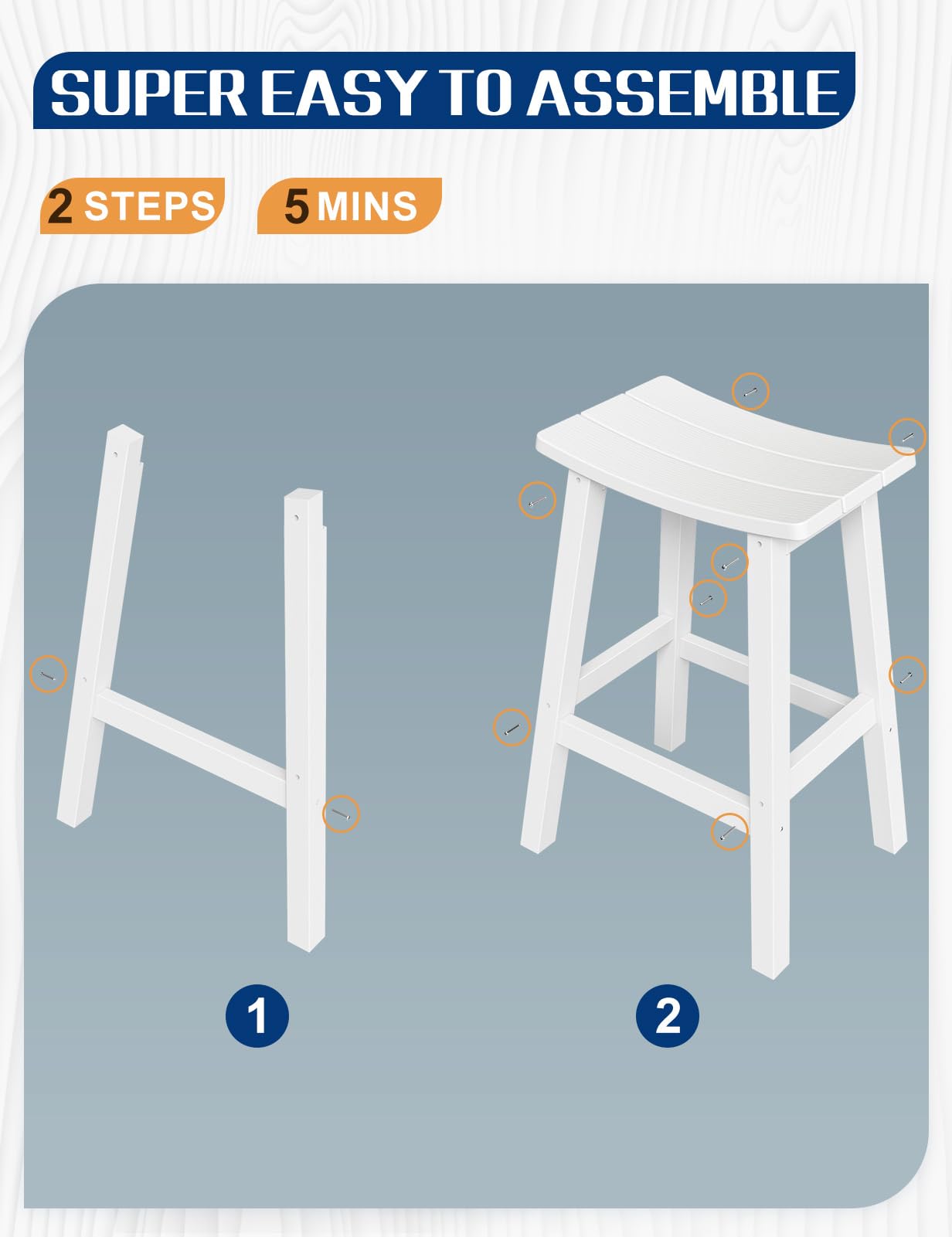 SUPER EASY TO ASSEMBLE

2 STEPS

5 MINS

1

2