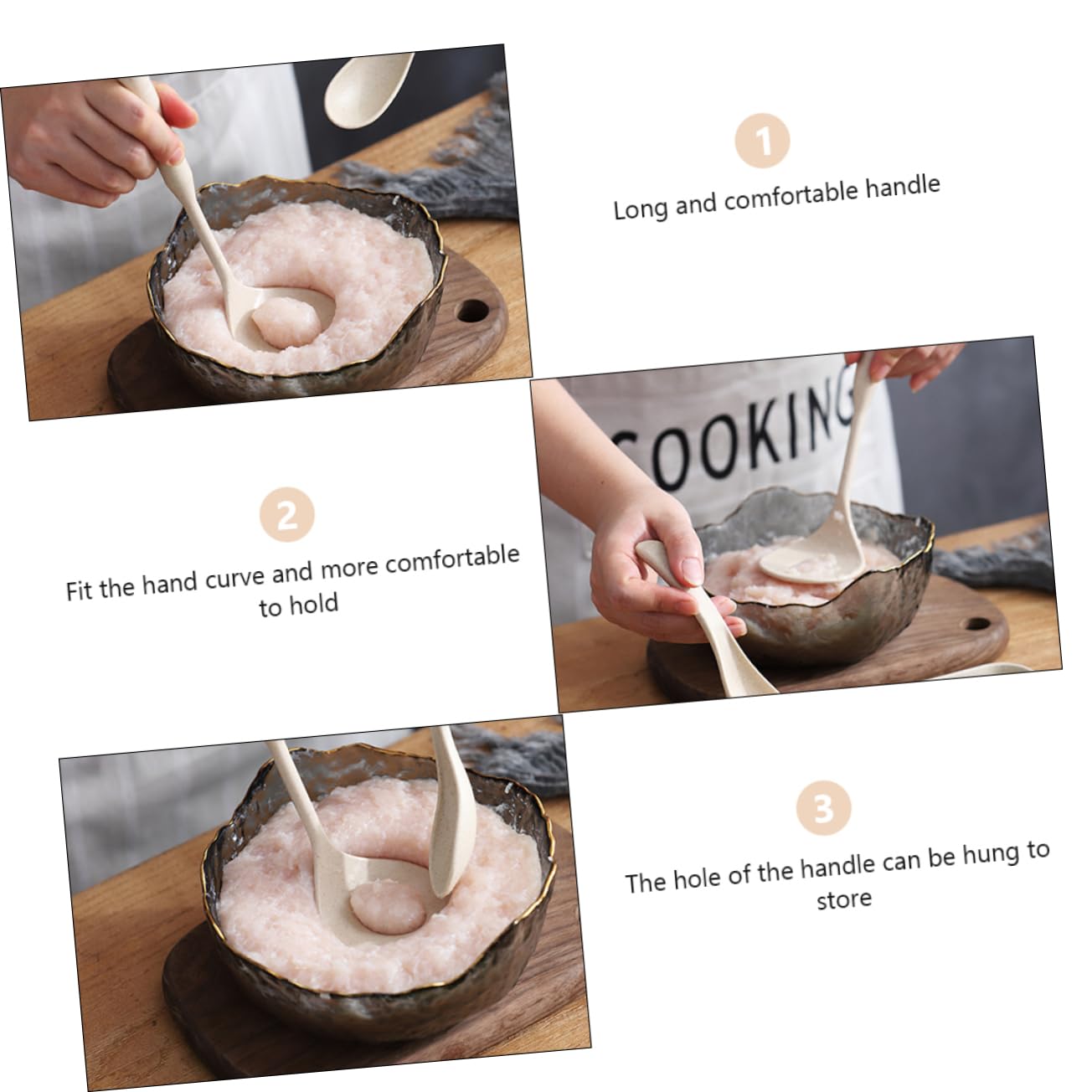 1
Long and comfortable handle

COOKING

2
Fit the hand curve and more comfortable to hold

3
The hole of the handle can be hung to store