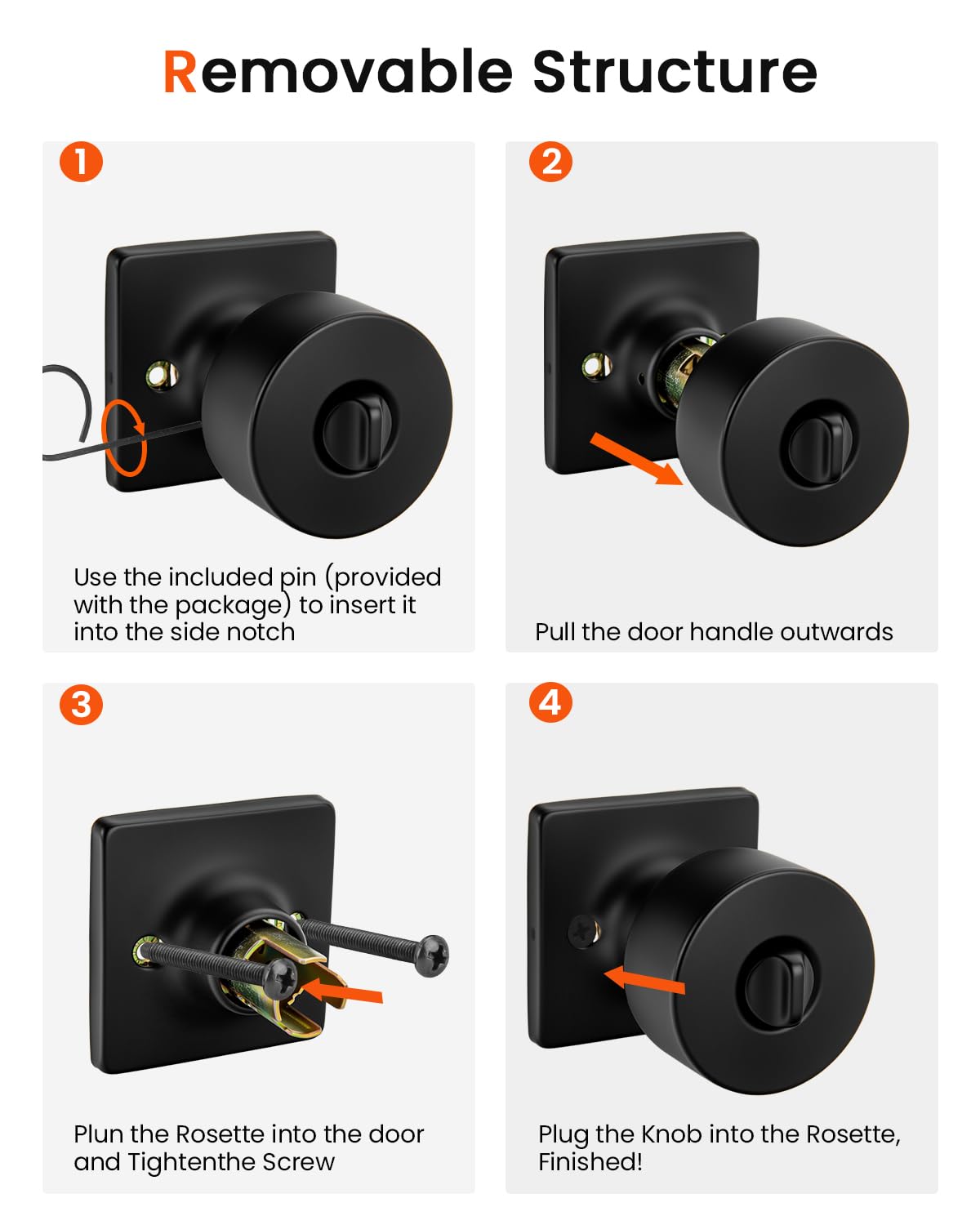 Removable Structure

1

Use the included pin (provided with the package) to insert it into the side notch

2

Pull the door handle outwards

3

Plun the Rosette into the door and Tightenthe Screw

4

Plug the Knob into the Rosette, Finished!