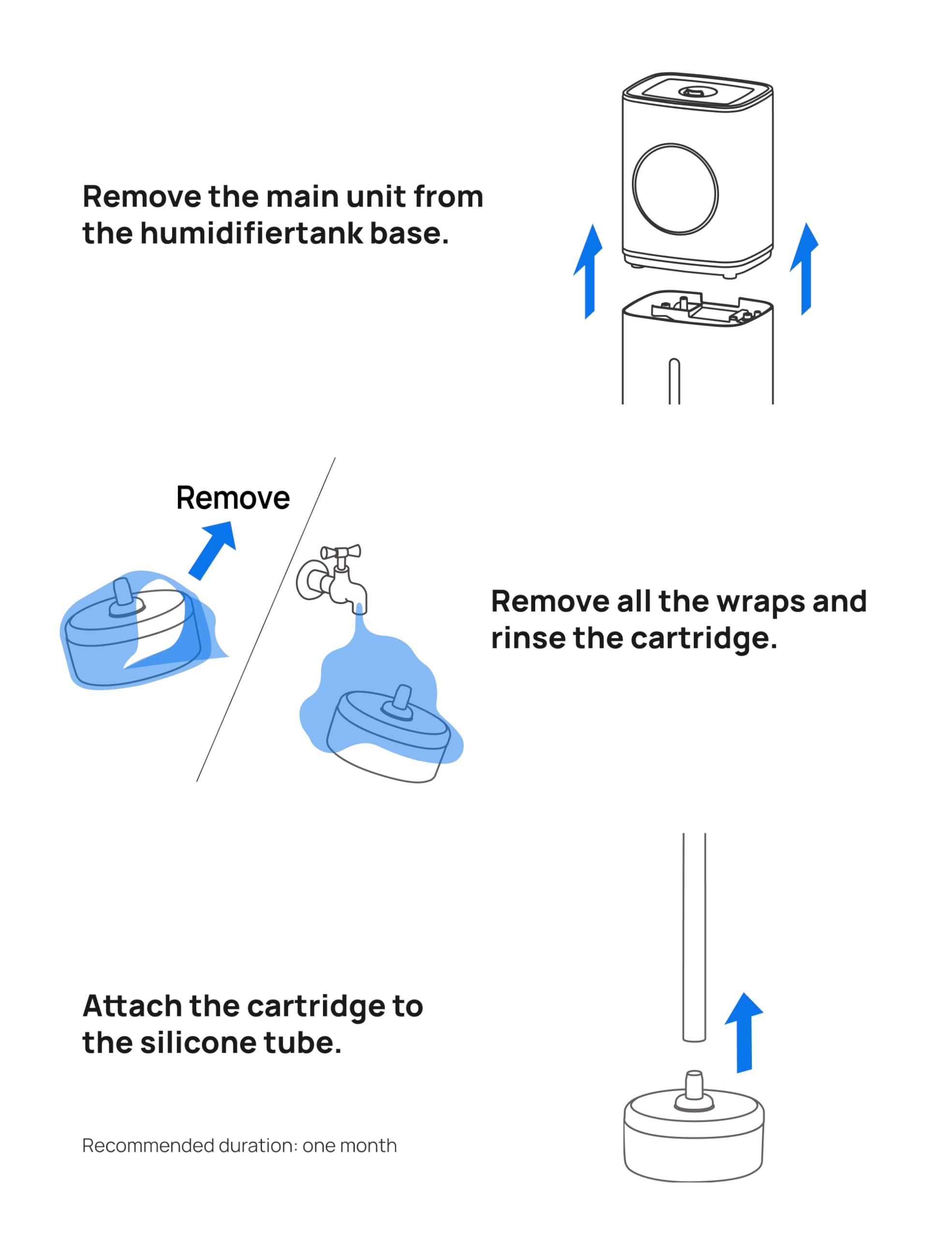 Remove the main unit from the humidifiertank base.

Remove

Remove all the wraps and rinse the cartridge.

Attach the cartridge to the silicone tube.

Recommended duration: one month