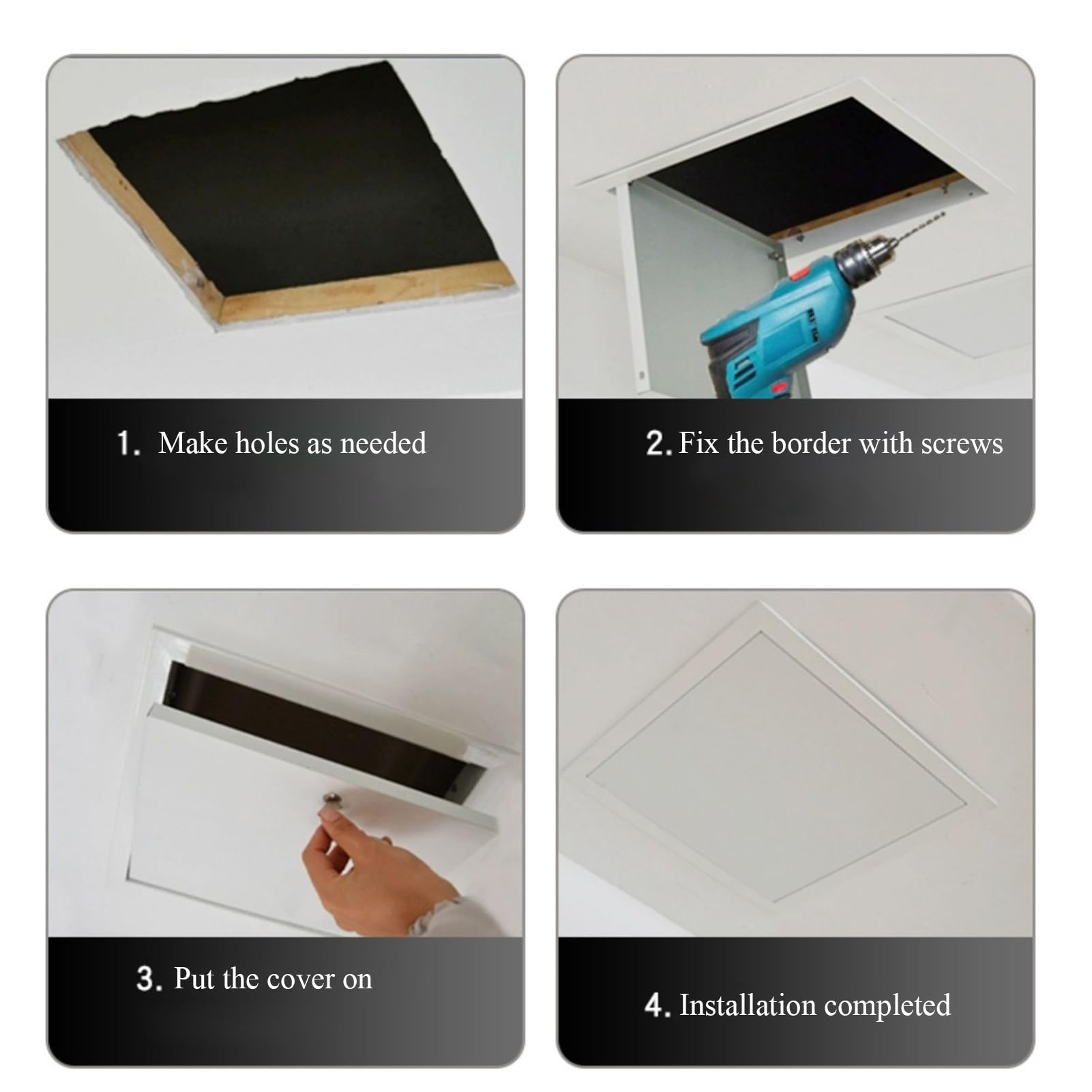 1. Make holes as needed

2. Fix the border with screws

3. Put the cover on

4. Installation completed