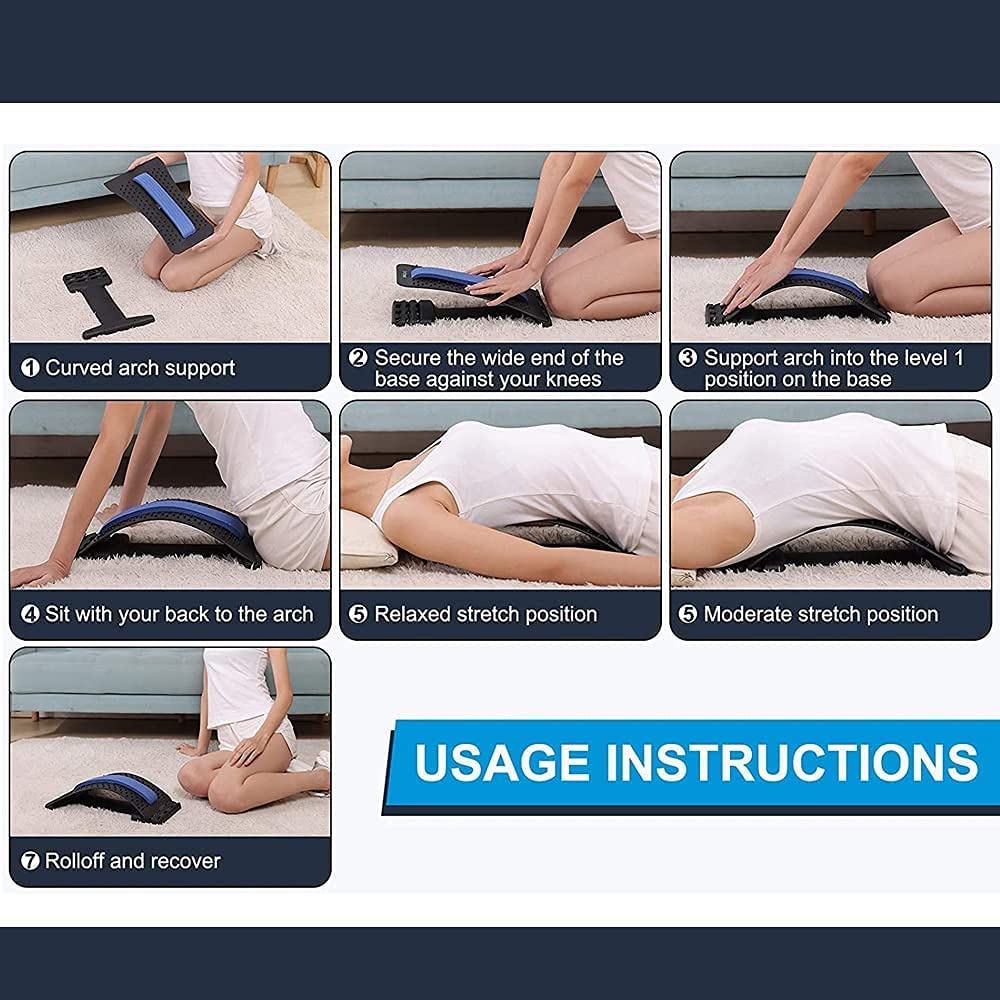 ❶ Curved arch support

❷ Secure the wide end of the base against your knees

❸ Support arch into the level 1 position on the base

❹ Sit with your back to the arch

❺ Relaxed stretch position

❺ Moderate stretch position

❼ Rolloff and recover

USAGE INSTRUCTIONS