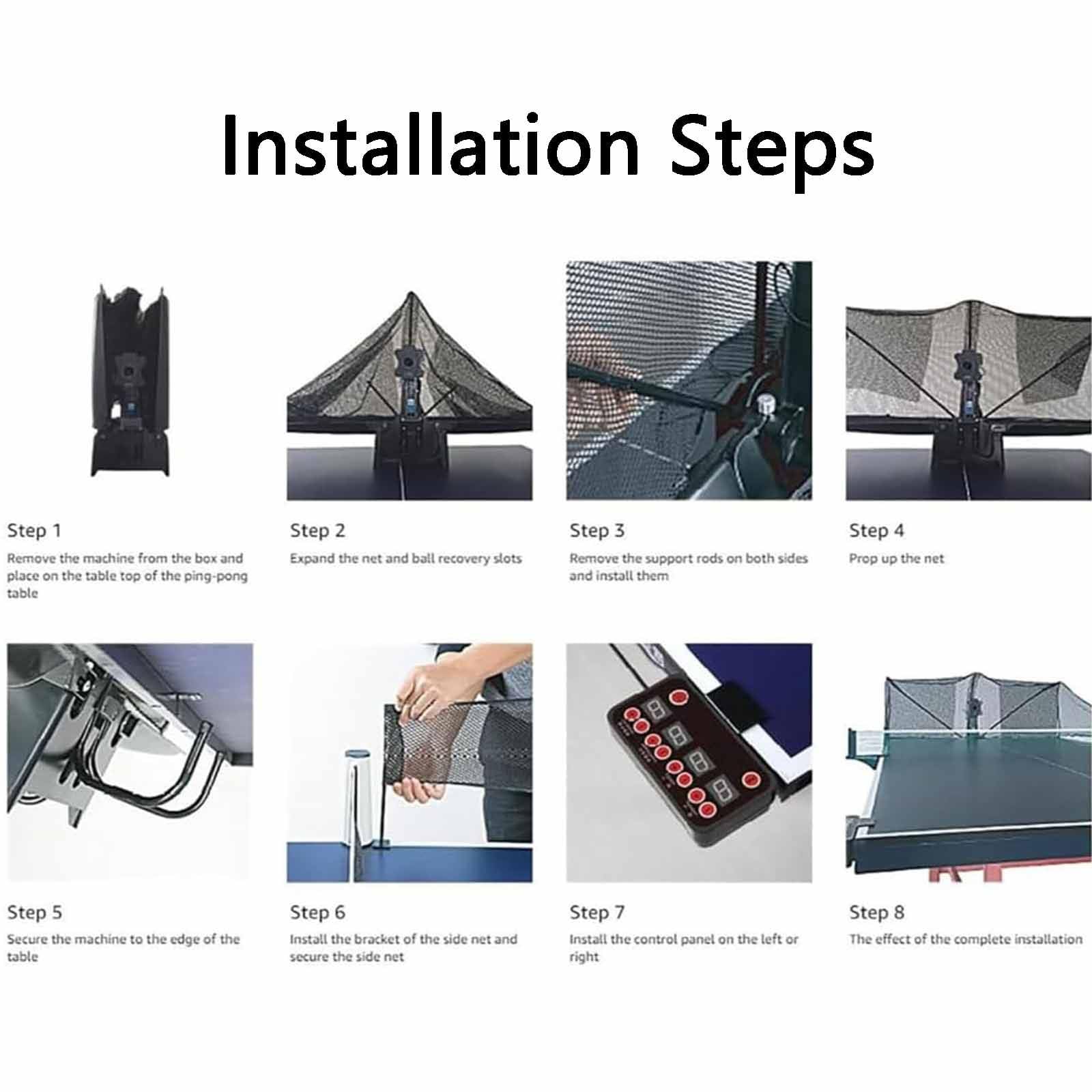 Installation Steps

Step 1

Remove the machine from the box and place on the table top of the ping-pong table

Step 2

Expand the net and ball recovery slots

Step 3

Remove the support rods on both sides and install them

Step 4

Prop up the net

Step 5

Secure the machine to the edge of the table

Step 6

Install the bracket of the side net and secure the side net

Step 7

Install the control panel on the left or right

Step 8

The effect of the complete installation