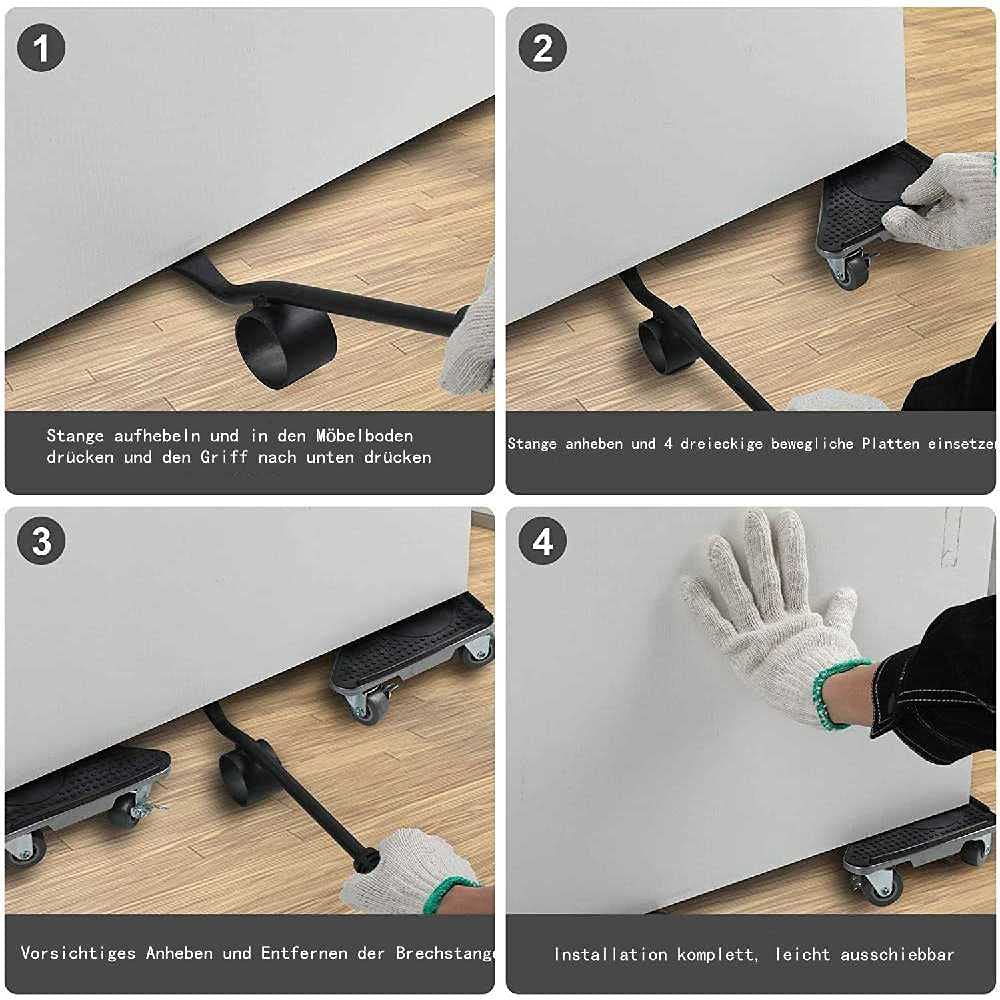 1

Stange aufhebeln und in den Möbelboden drücken und den Griff nach unten drücken

2

Stange anheben und 4 dreieckige bewegliche Platten einsetzen

3

Vorsichtiges Anheben und Entfernen der Brechstange

4

Installation komplett, leicht ausschiebbar