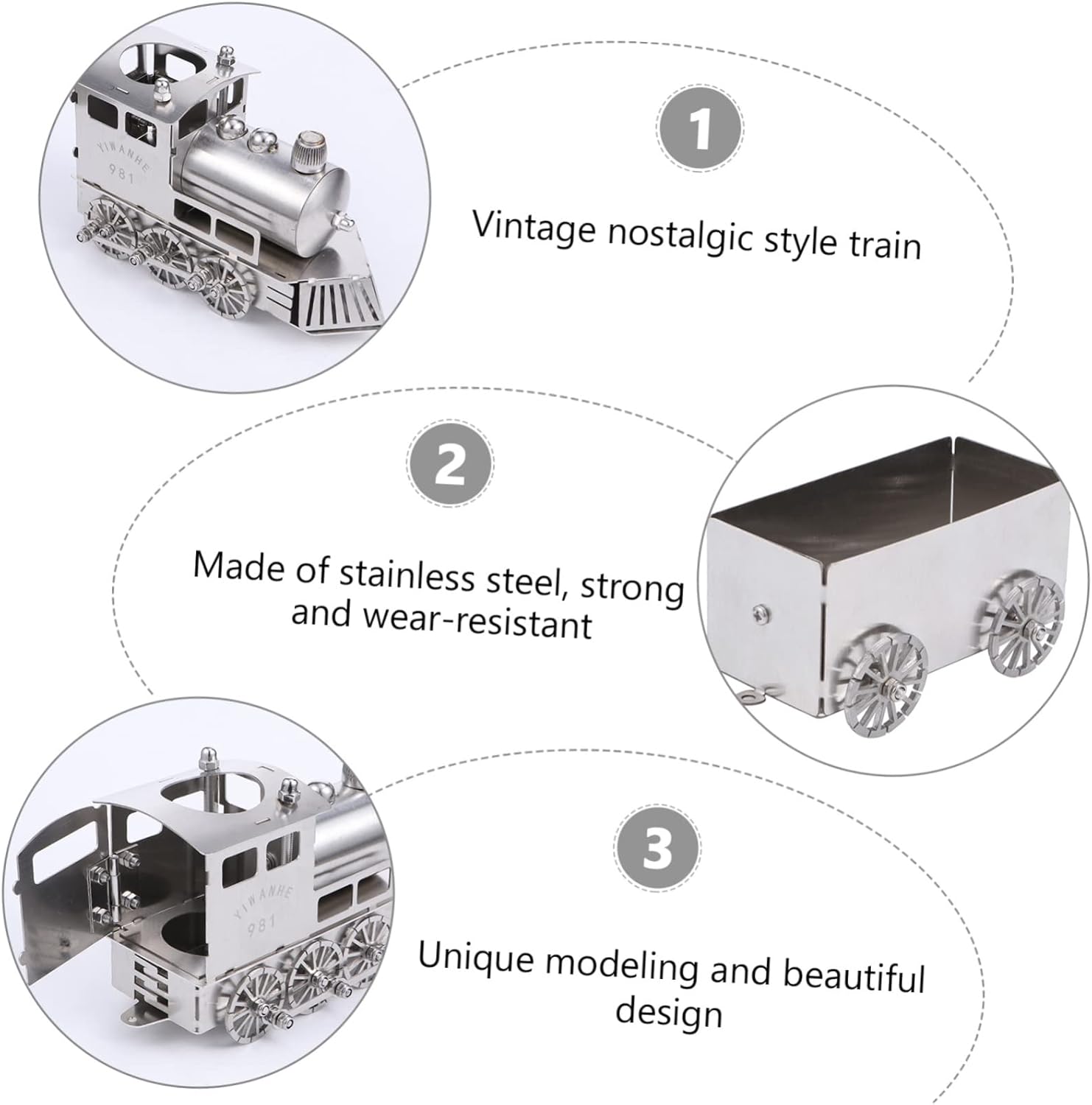 YIWANHE
981

1

Vintage nostalgic style train

2

Made of stainless steel, strong and wear-resistant

YIWANHE
981

3

Unique modeling and beautiful design