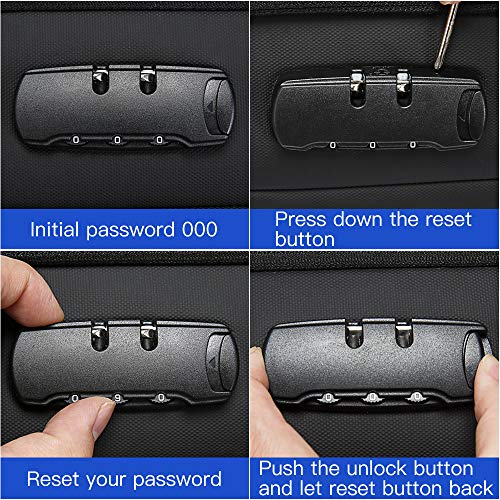 0 0 0

Initial password 000

0 0 0

Press down the reset button

0 9 0

Reset your password

0 0 0

Push the unlock button and let reset button back