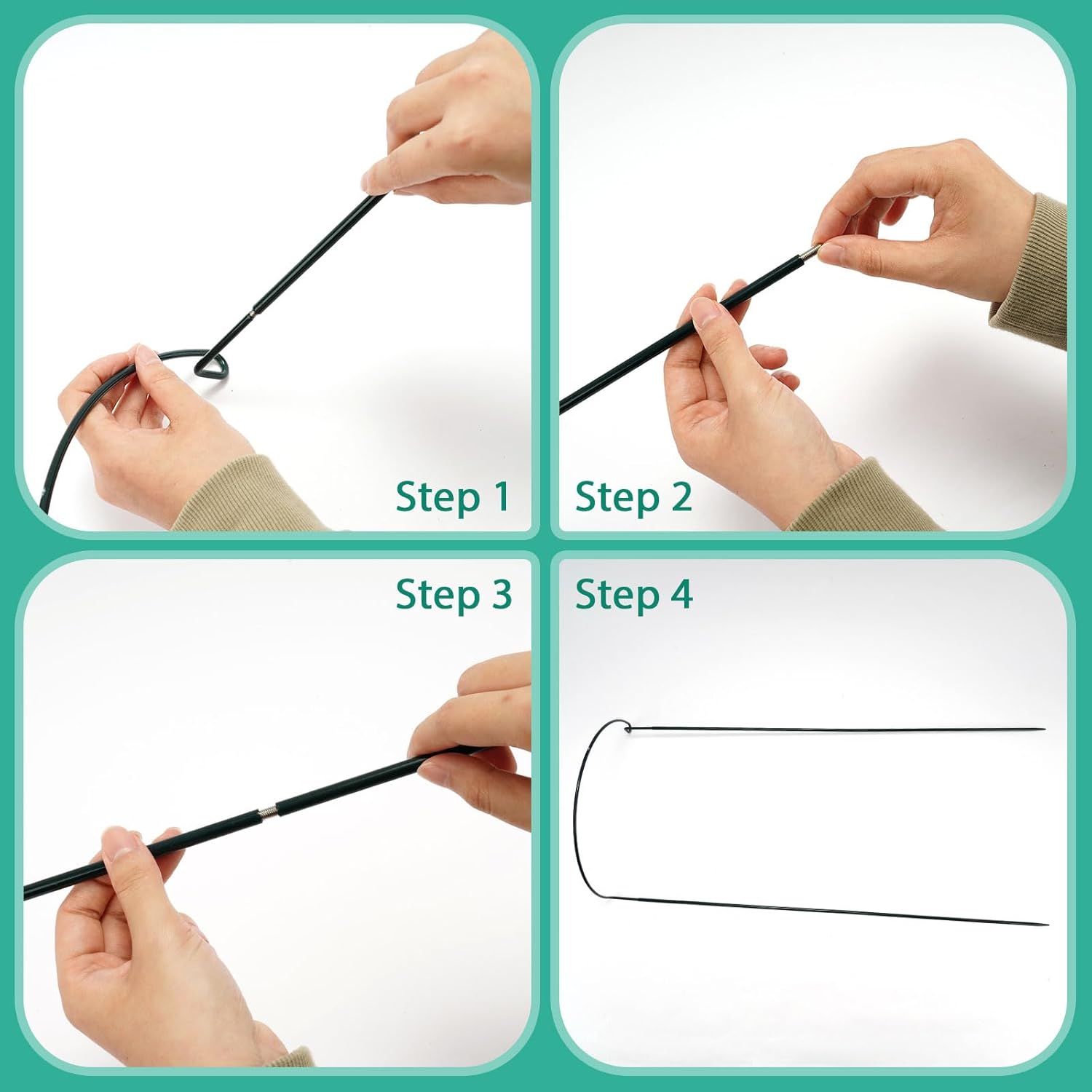 Step 1

Step 2

Step 3

Step 4